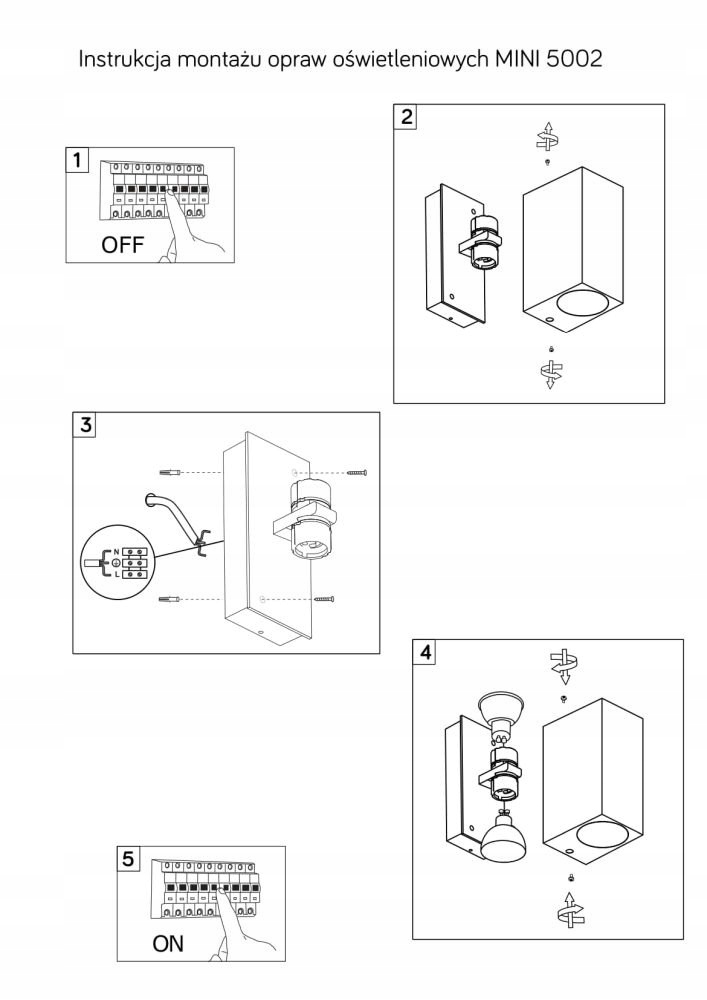 Instrukcja montażu opraw oświetleniowych MINI 5002

1

OFF

2

3

N

L

4

5

ON