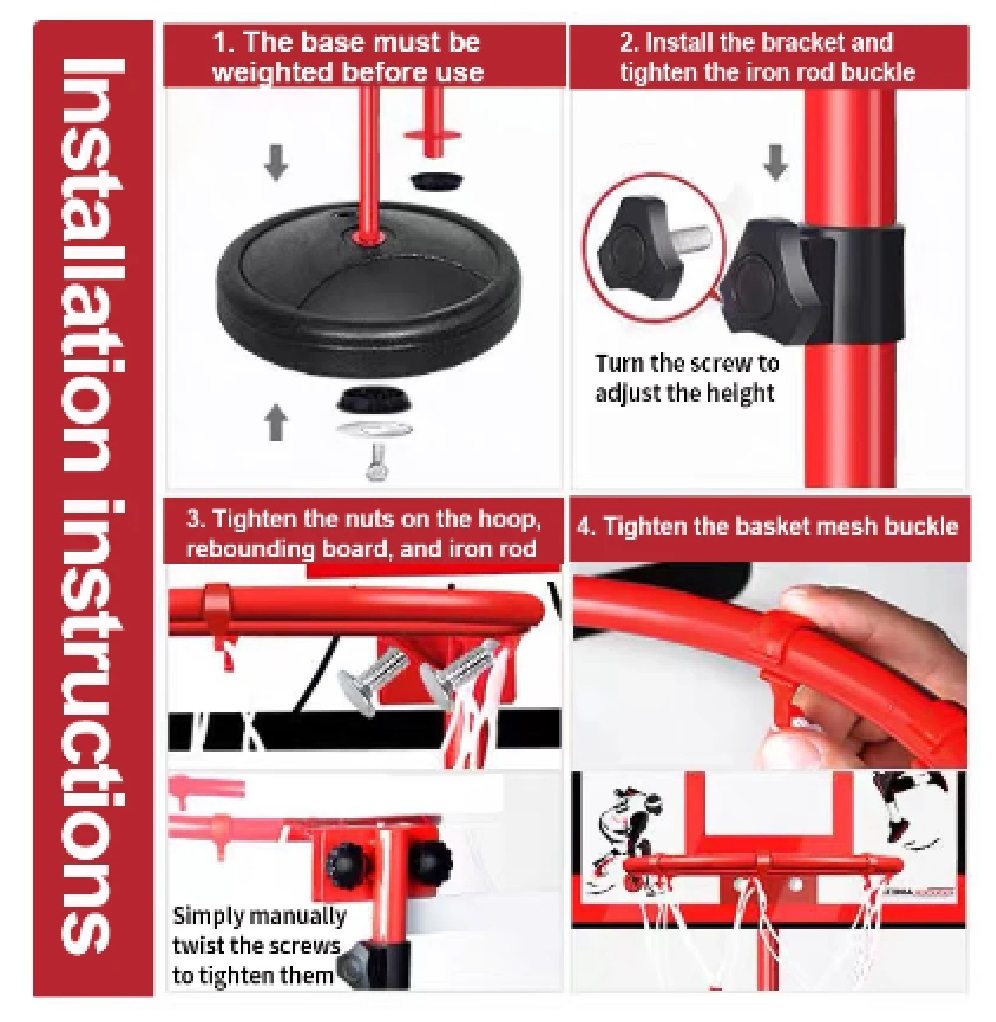 Installation instructions

1. The base must be weighted before use

2. Install the bracket and tighten the iron rod buckle

Turn the screw to adjust the height

3. Tighten the nuts on the hoop, rebounding board, and iron rod

Simply manually twist the screws to tighten them

4. Tighten the basket mesh buckle