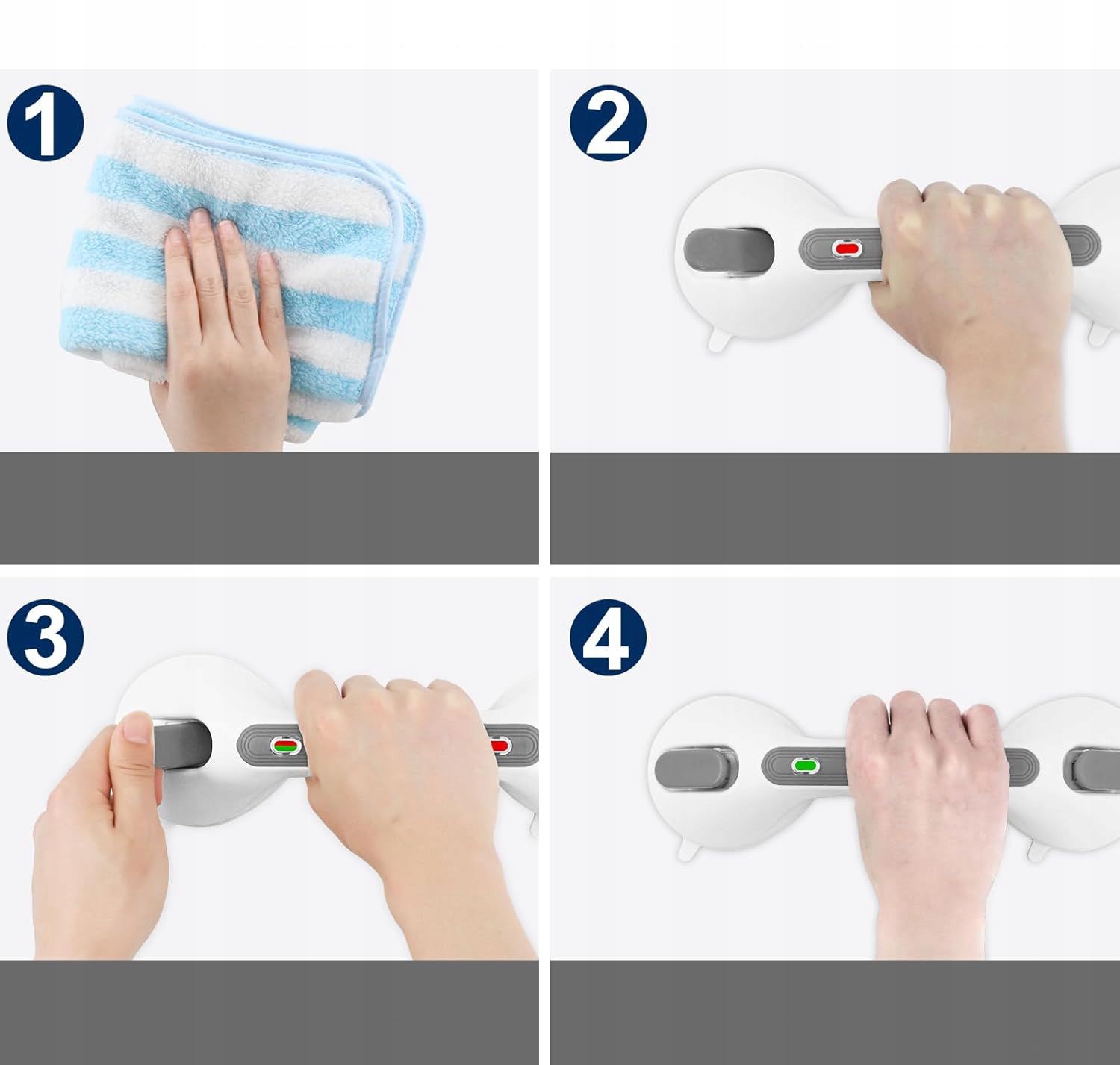 1

2

3

4