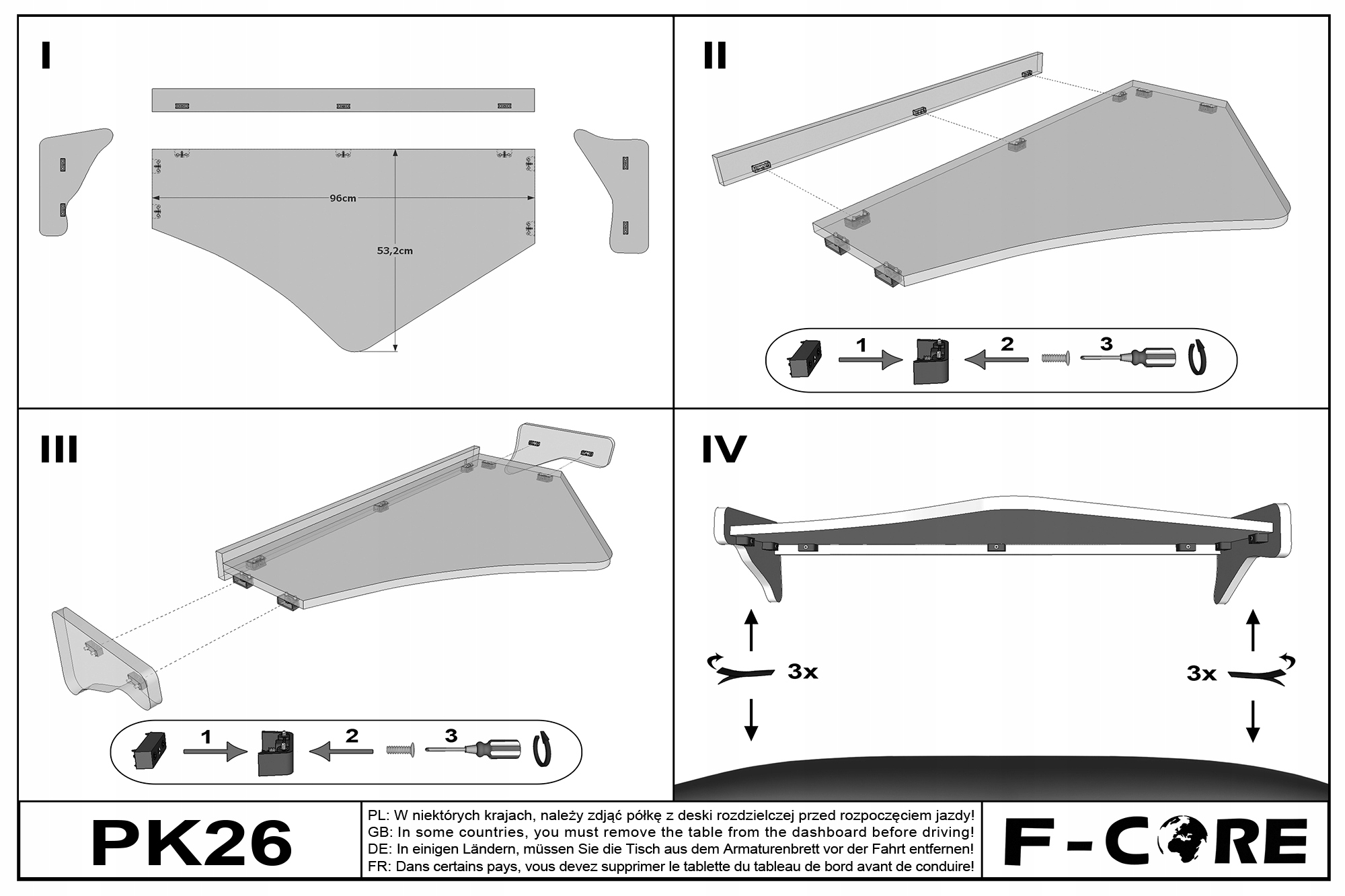 I

96cm

53,2cm

II

1

2

3

III

1

2

3

IV

3x

3x

PK26

PL: W niektórych krajach, należy zdjąć półkę z deski rozdzielczej przed rozpoczęciem jazdy!
GB: In some countries, you must remove the table from the dashboard before driving!
DE: In einigen Ländern, müssen Sie die Tisch aus dem Armaturenbrett vor der Fahrt entfernen!
FR: Dans certains pays, vous devez supprimer le tablette du tableau de bord avant de conduire!

F-CORE