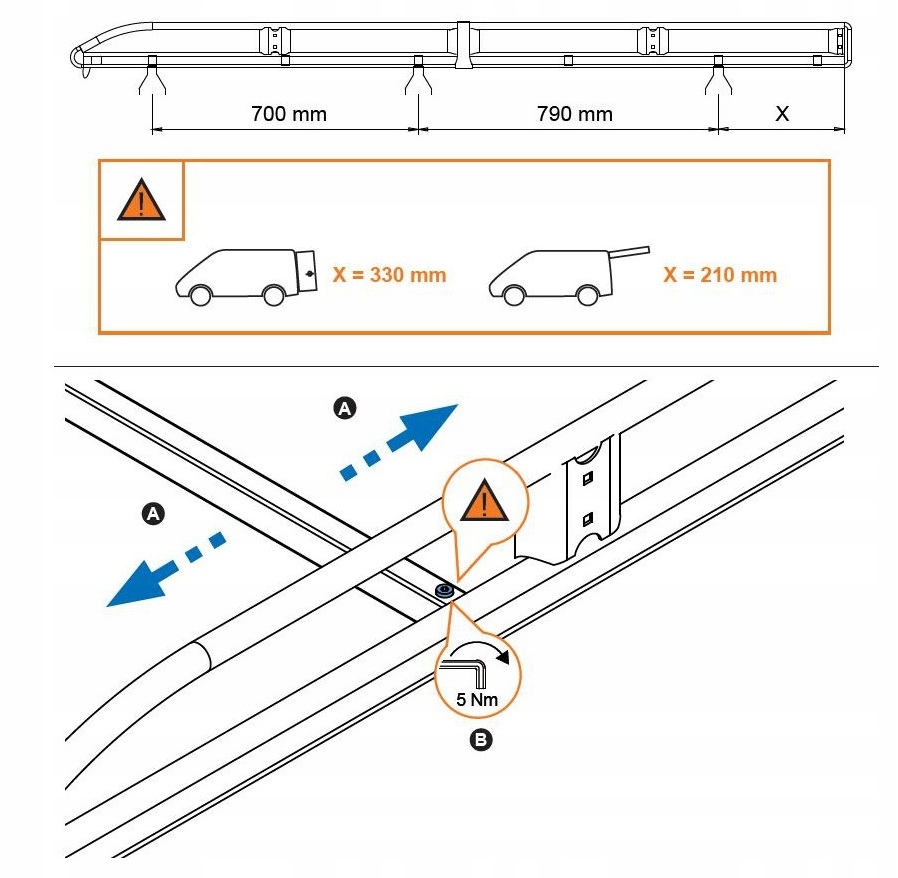 700 mm

790 mm

X

X = 330 mm

X = 210 mm

A

A

5 Nm

B