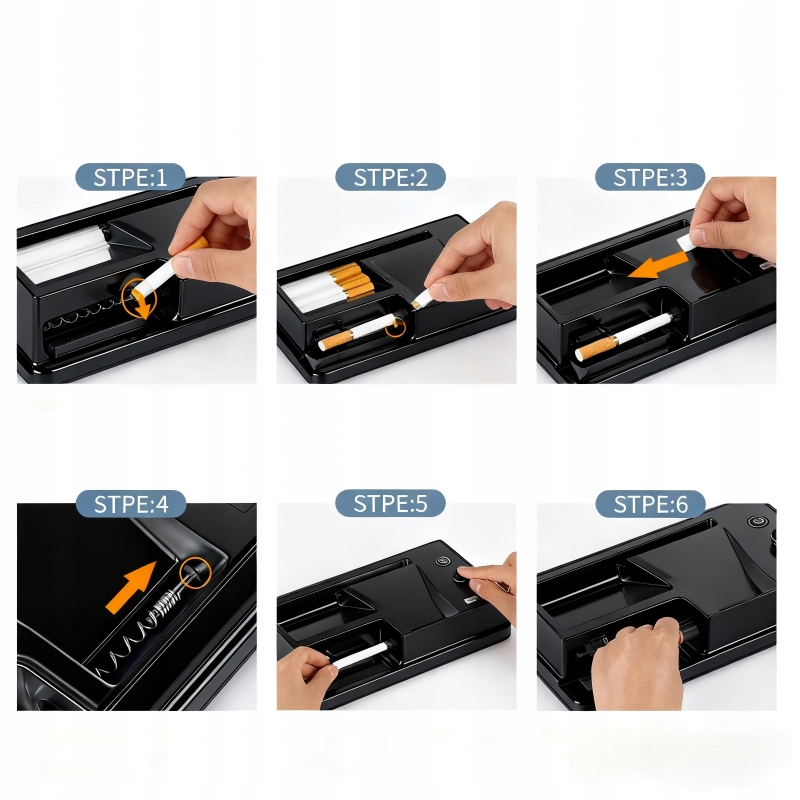 STPE:1

STPE:2

STPE:3

STPE:4

STPE:5

STPE:6