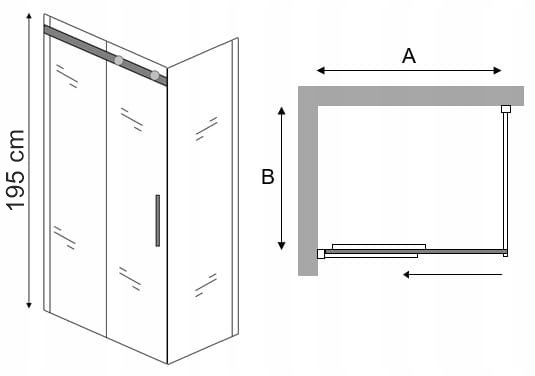 195 cm

A

B