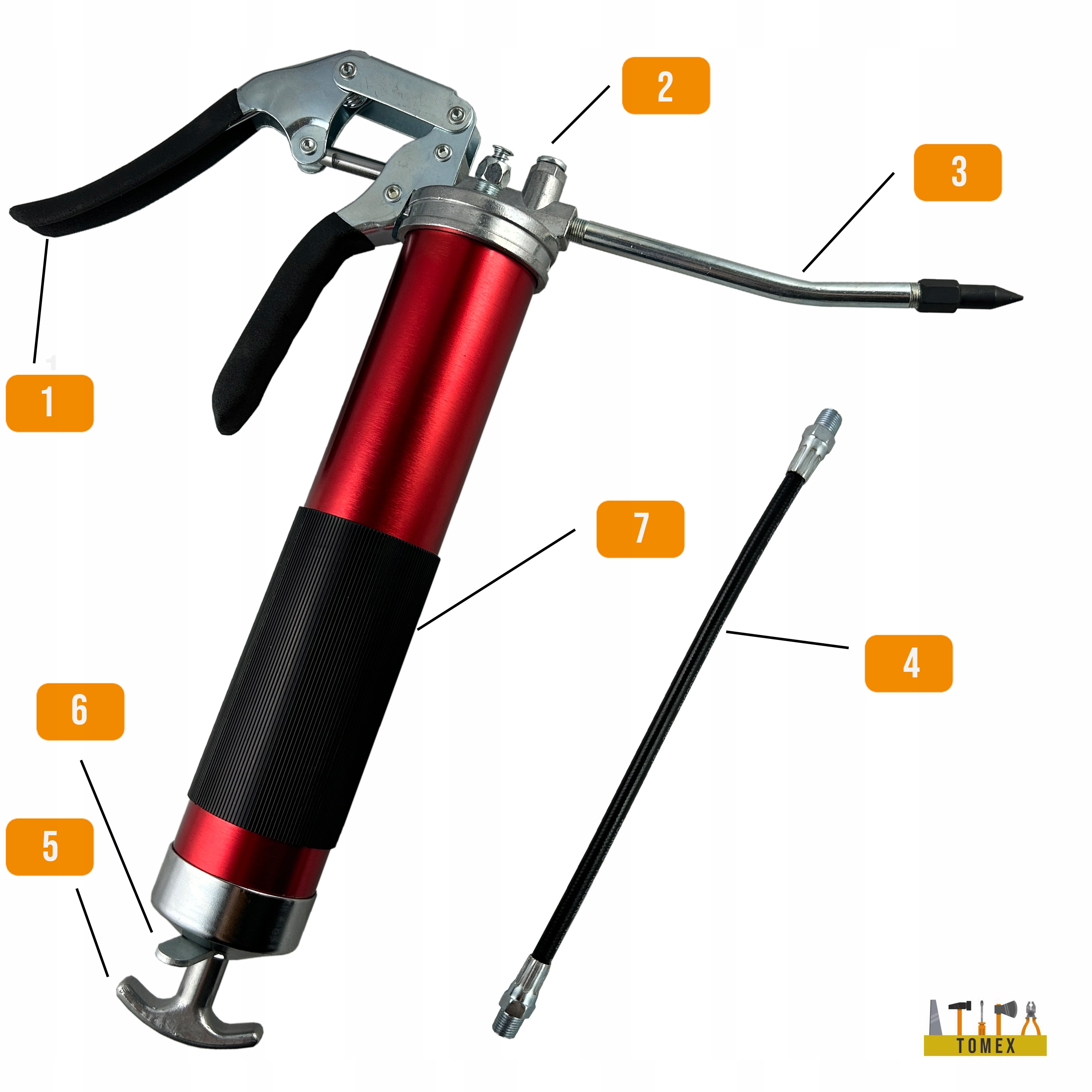 2
3
1
7
4
6
5
TOMEX