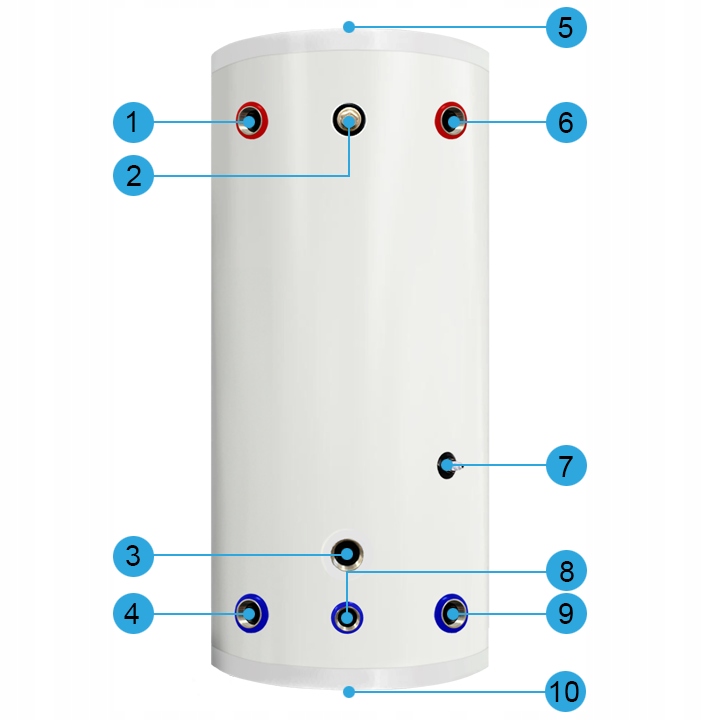 5
1
6
2
7
3
8
4
9
10