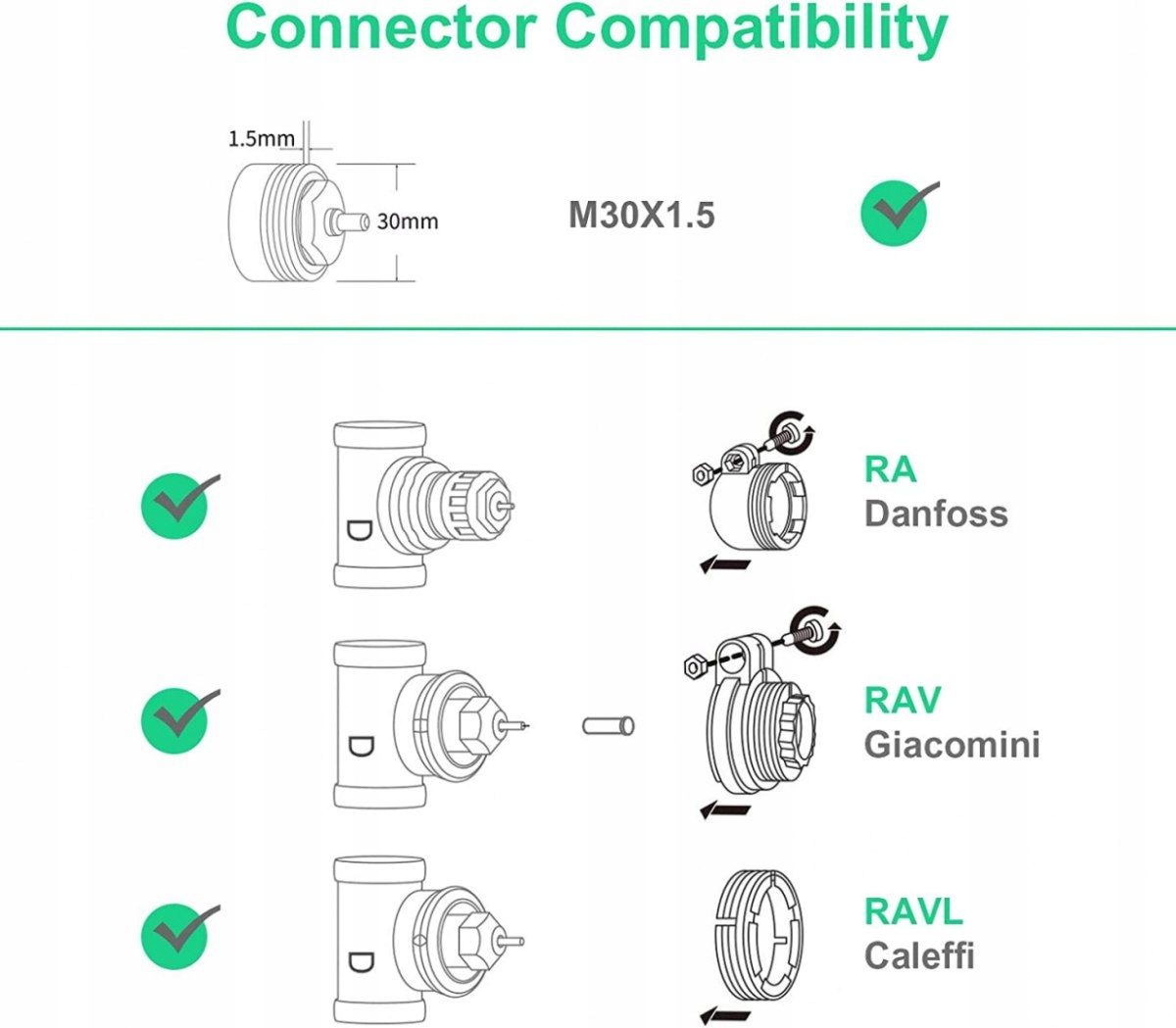 Connector Compatibility

1.5mm
30mm
M30X1.5

D
RA
Danfoss

D
RAV
Giacomini

D
RAVL
Caleffi