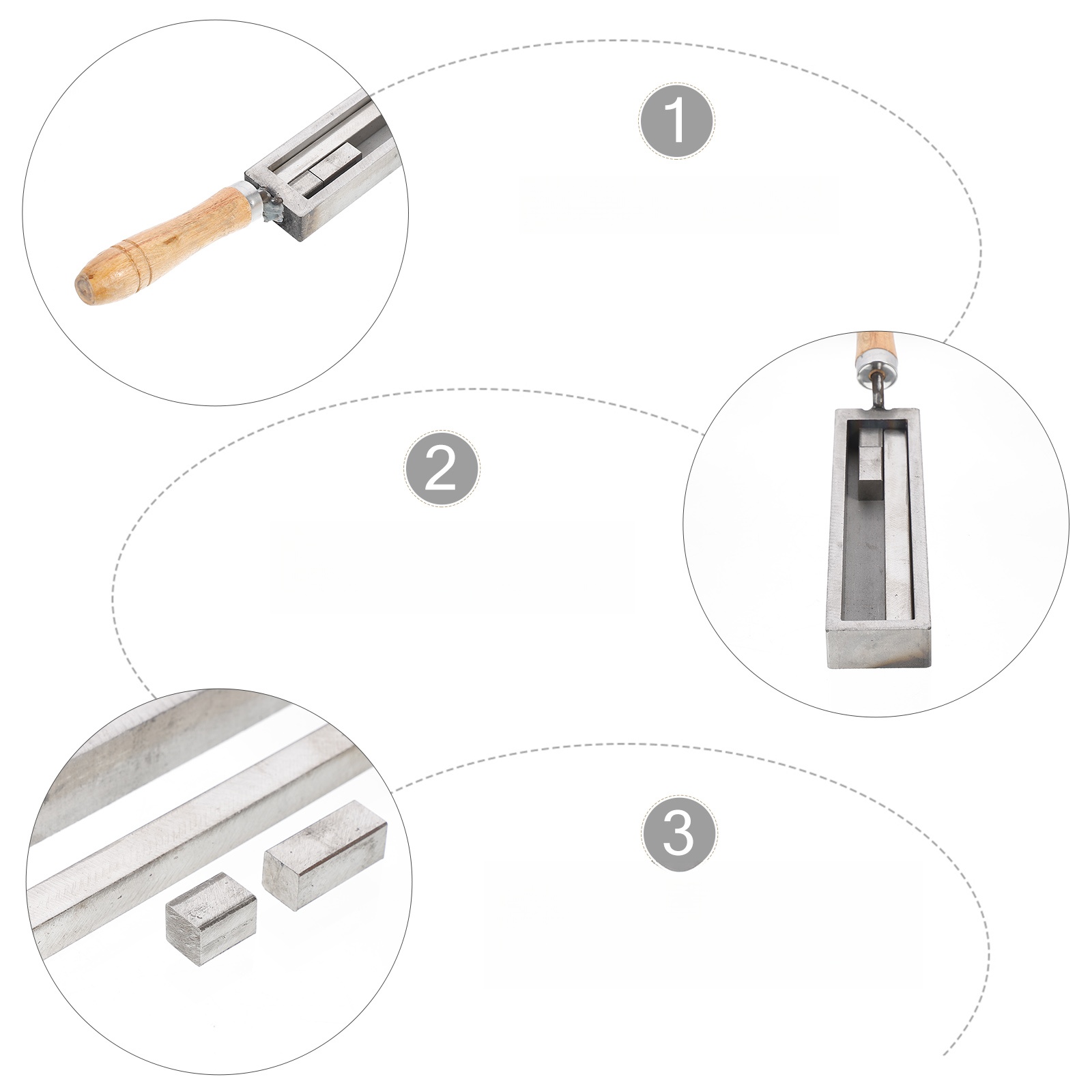 1

2

3