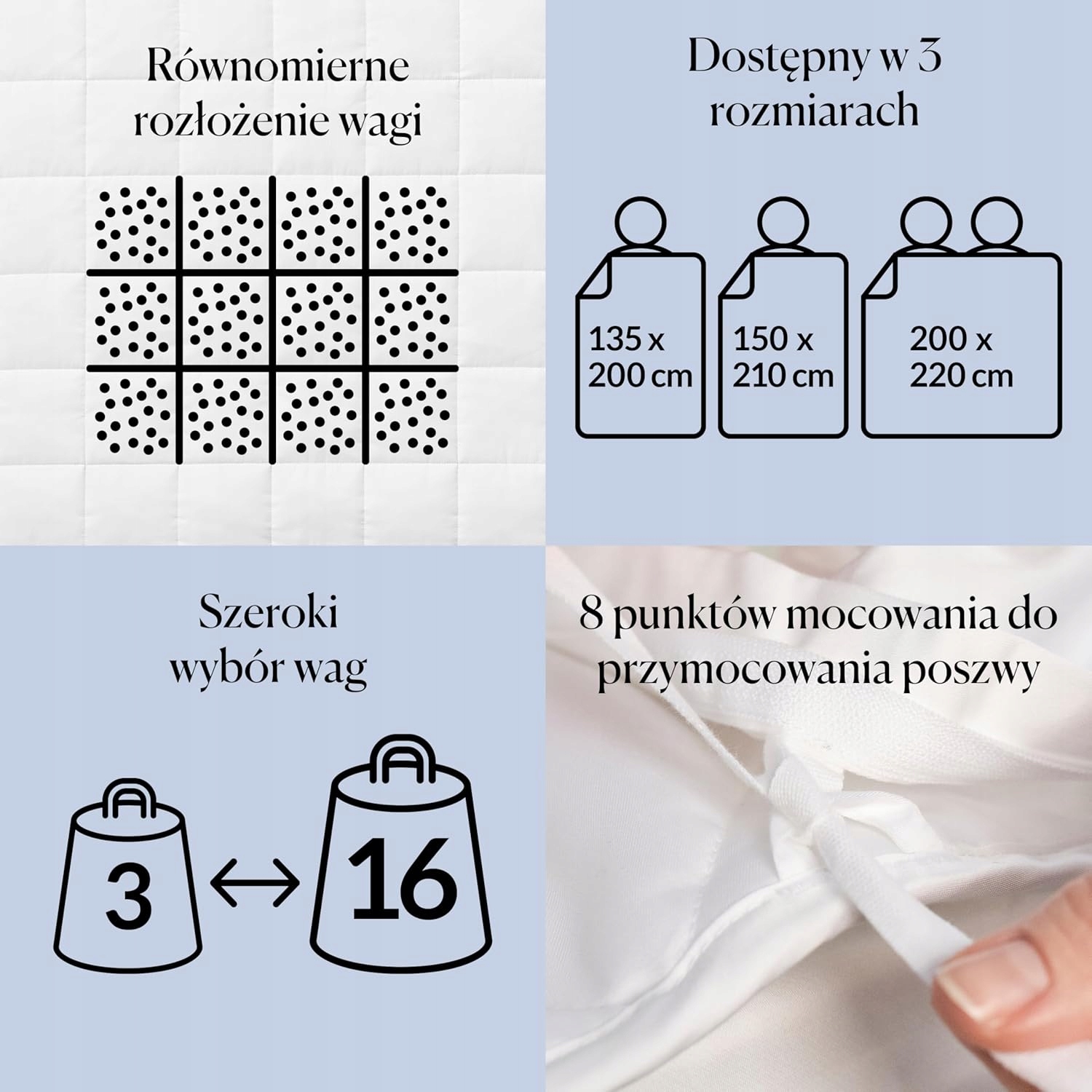 Równomierne rozłożenie wagi

Dostępny w 3 rozmiarach

135 x 200 cm

150 x 210 cm

200 x 220 cm

Szeroki wybór wag

3

16

8 punktów mocowania do przymocowania poszwy