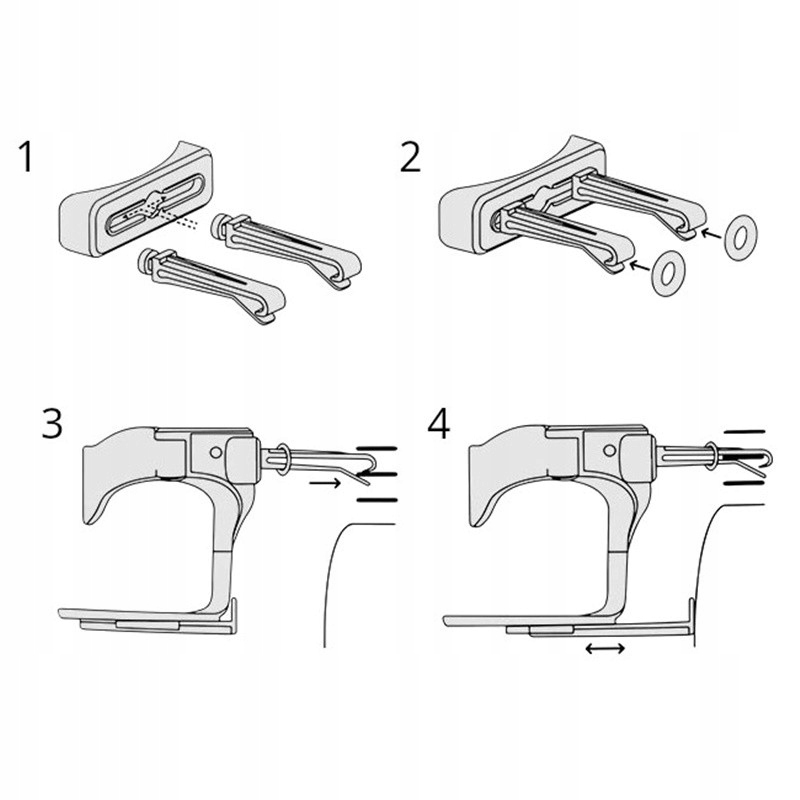 1

2

3

4