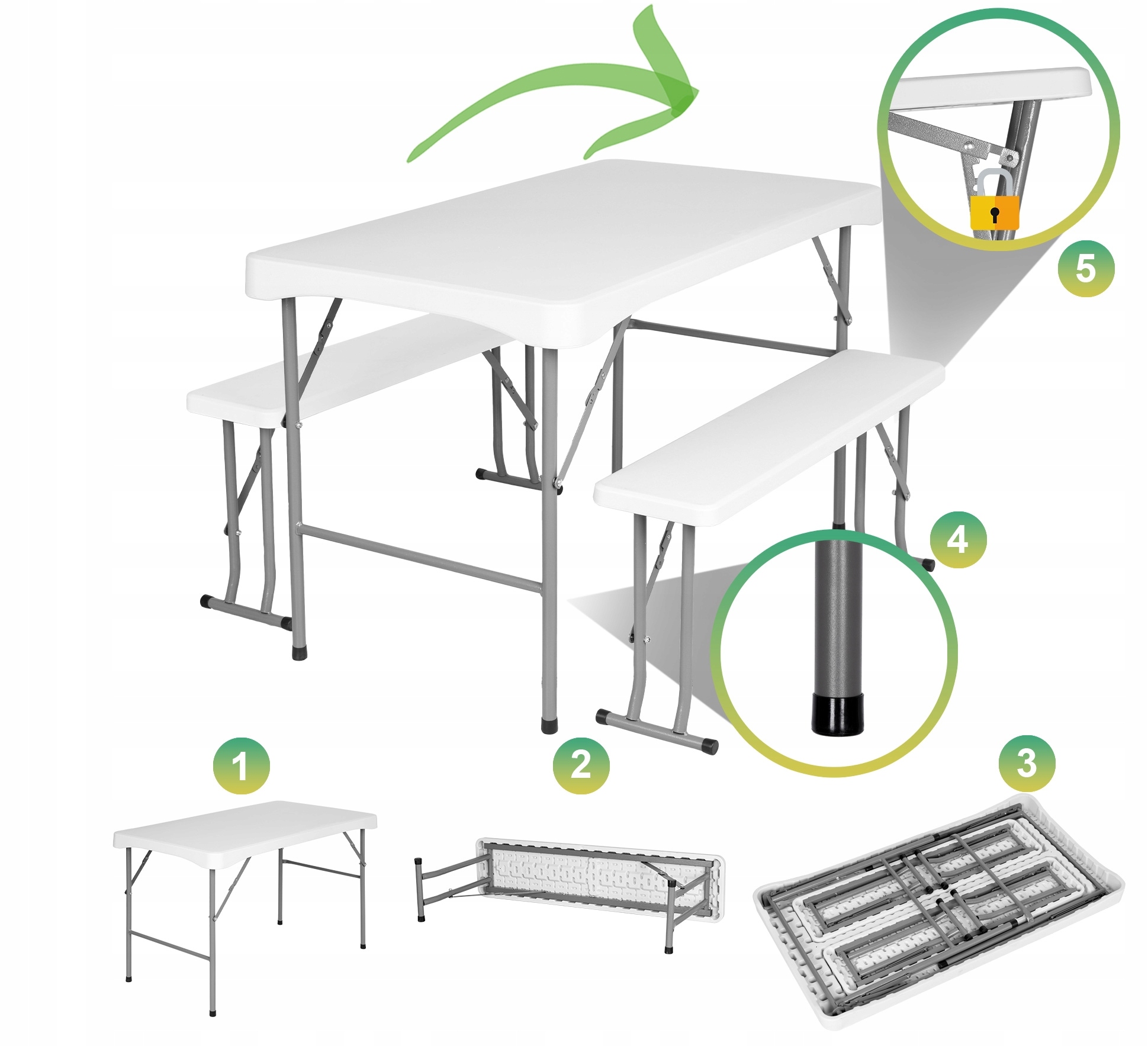 5

4

1

2

3