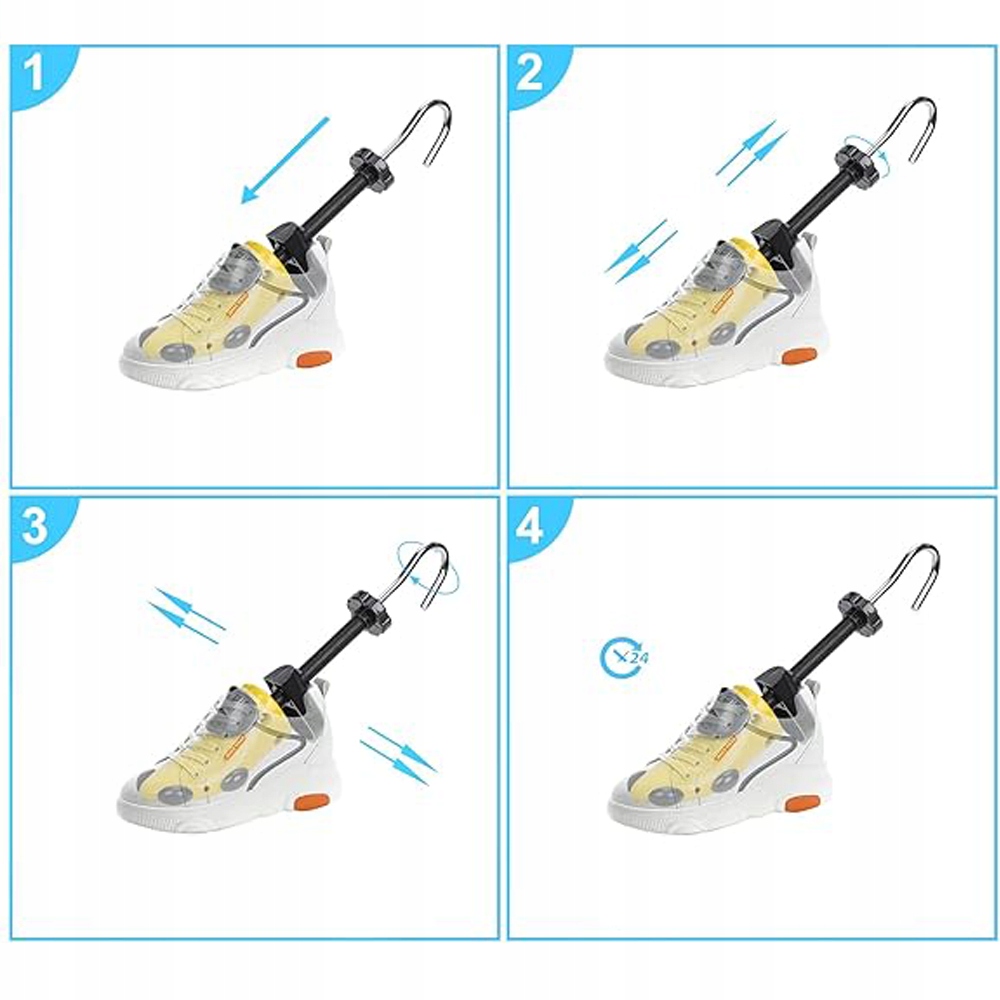 1

2

3

4

×24