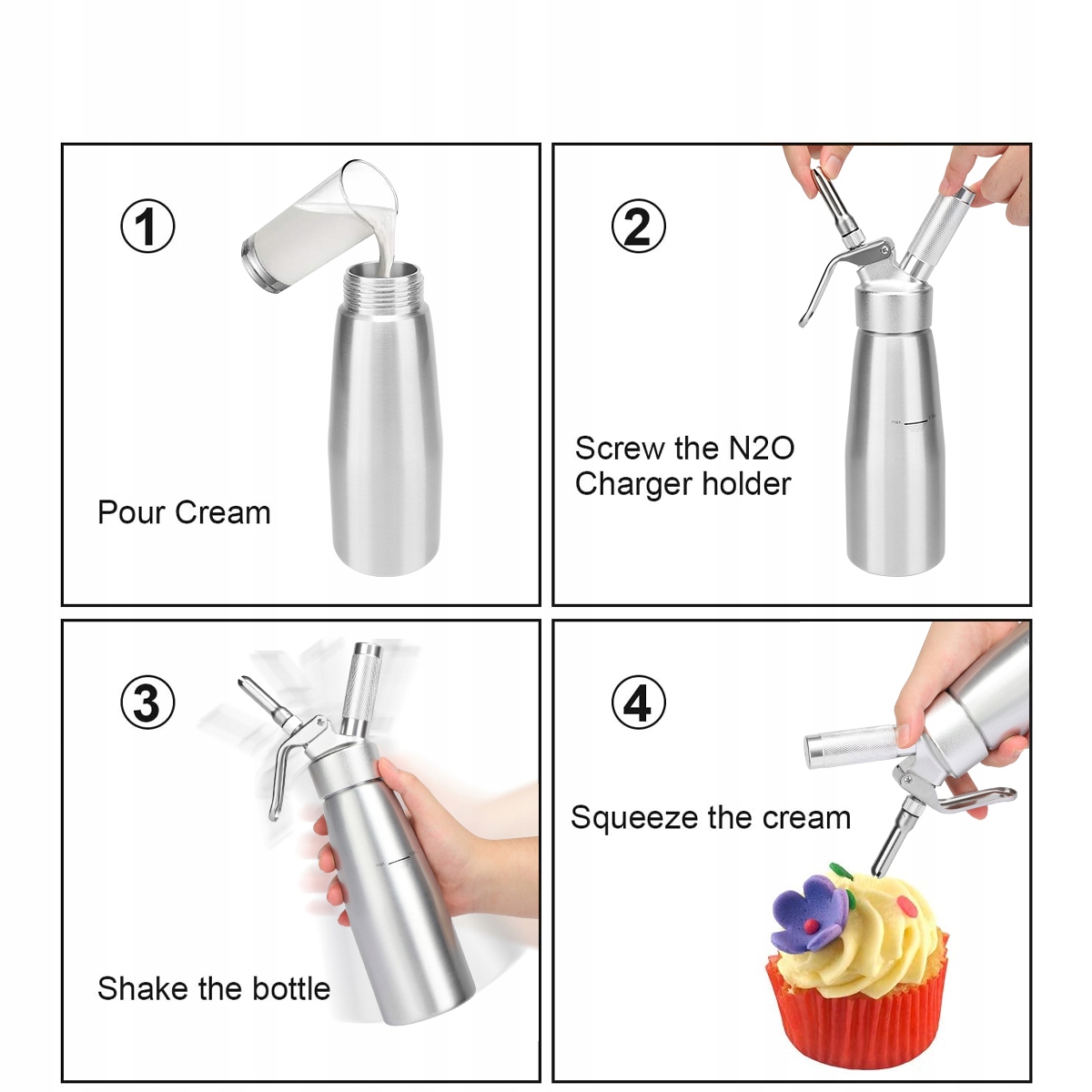 ①

Pour Cream

②

Screw the N2O Charger holder

③

Shake the bottle

④

Squeeze the cream