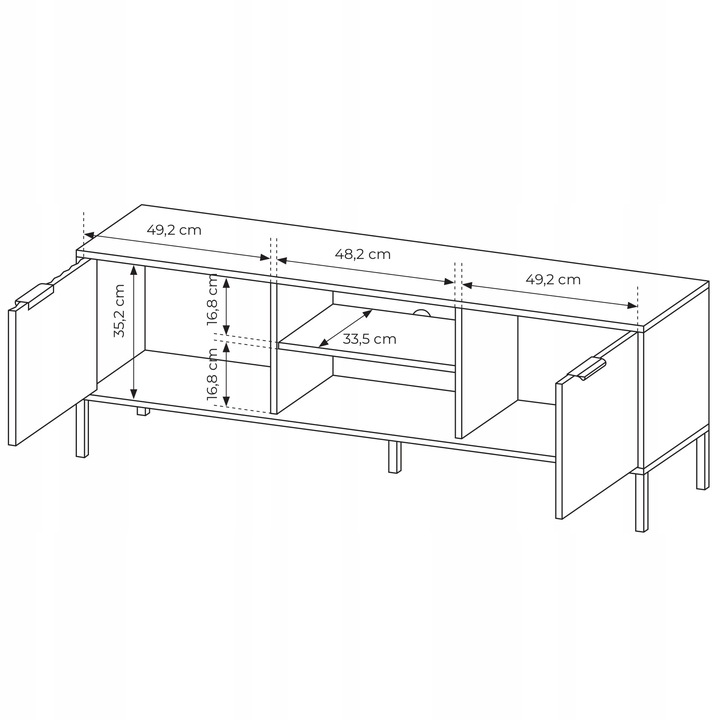 49,2 cm
48,2 cm
49,2 cm
35,2 cm
16,8 cm
16,8 cm
33,5 cm