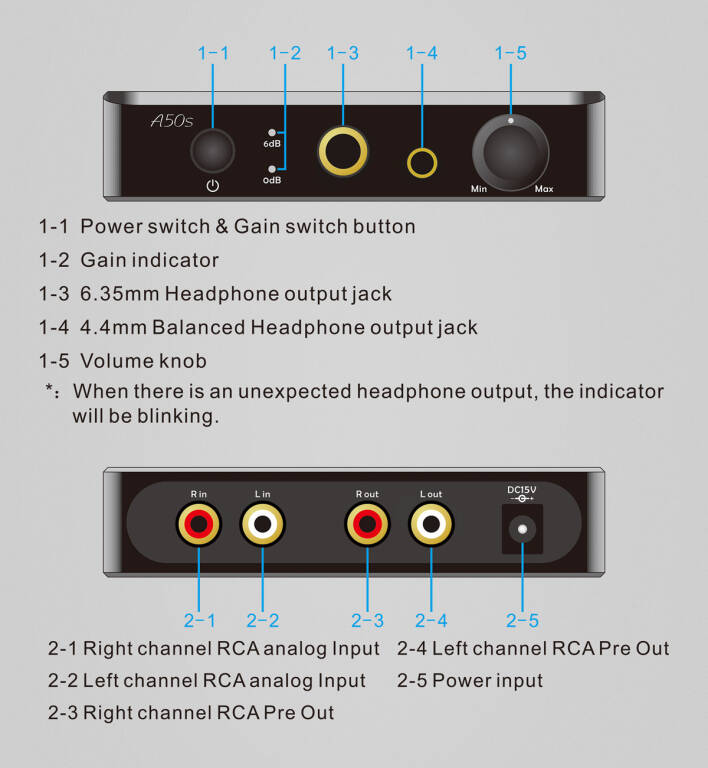 1-1 1-2 1-3 1-4 1-5

A50s

6dB

0dB

Min Max

1-1 Power switch & Gain switch button

1-2 Gain indicator

1-3 6.35mm Headphone output jack

1-4 4.4mm Balanced Headphone output jack

1-5 Volume knob

*: When there is an unexpected headphone output, the indicator will be blinking.

R in L in R out L out DC15V

2-1 2-2 2-3 2-4 2-5

2-1 Right channel RCA analog Input

2-2 Left channel RCA analog Input

2-3 Right channel RCA Pre Out

2-4 Left channel RCA Pre Out

2-5 Power input