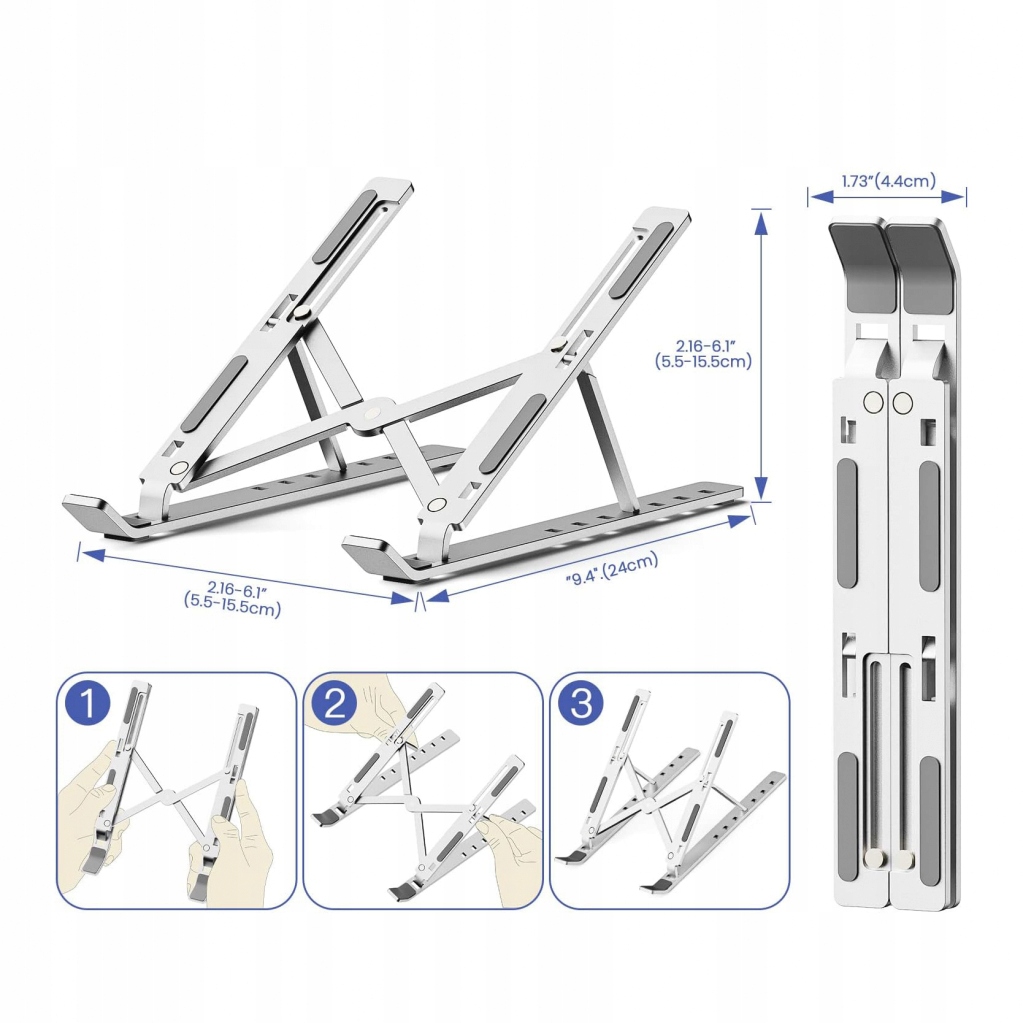 1.73"(4.4cm)

2.16-6.1"
(5.5-15.5cm)

2.16-6.1"
(5.5-15.5cm)

"9.4".(24cm)

1

2

3