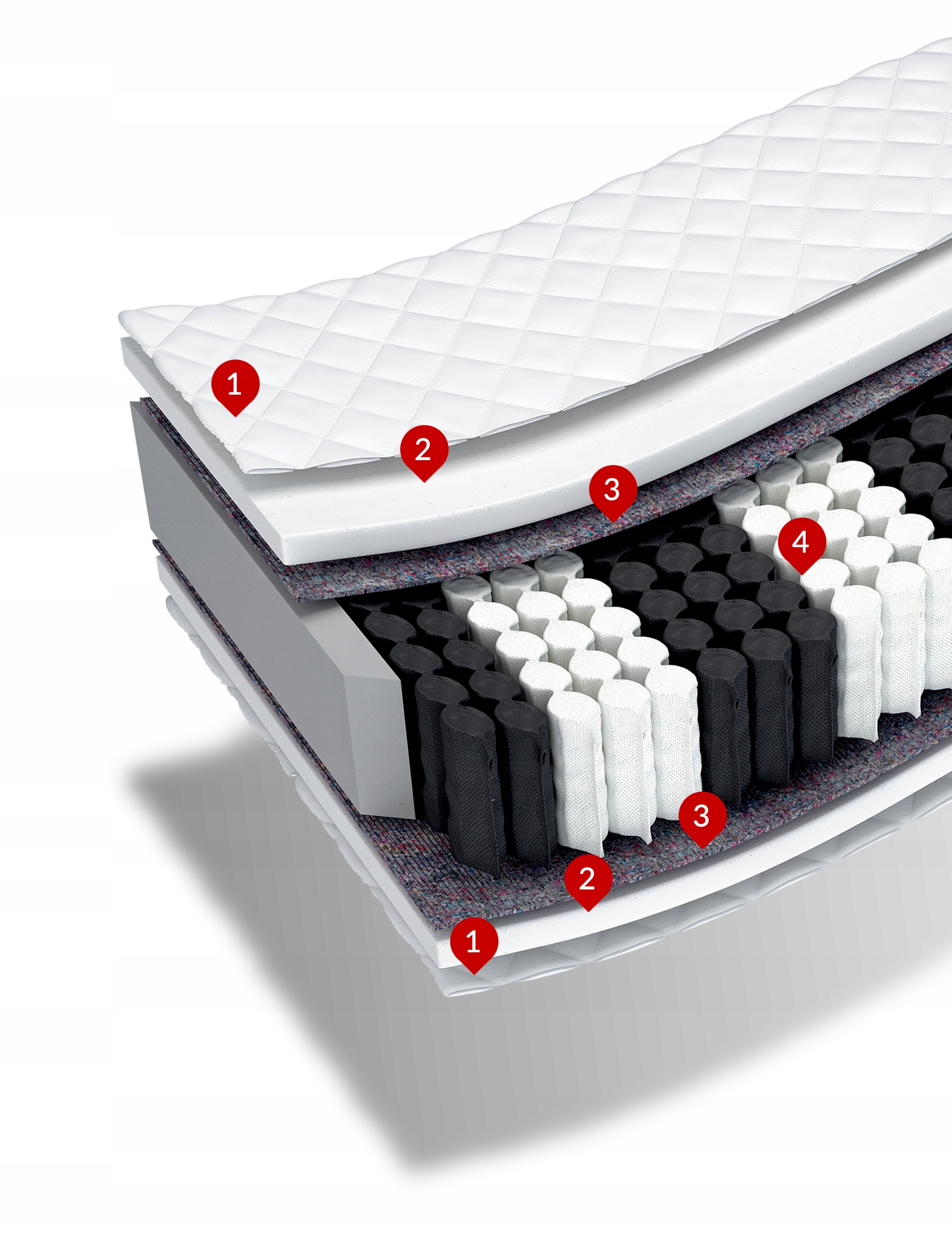 1
2
3
4
3
2
1