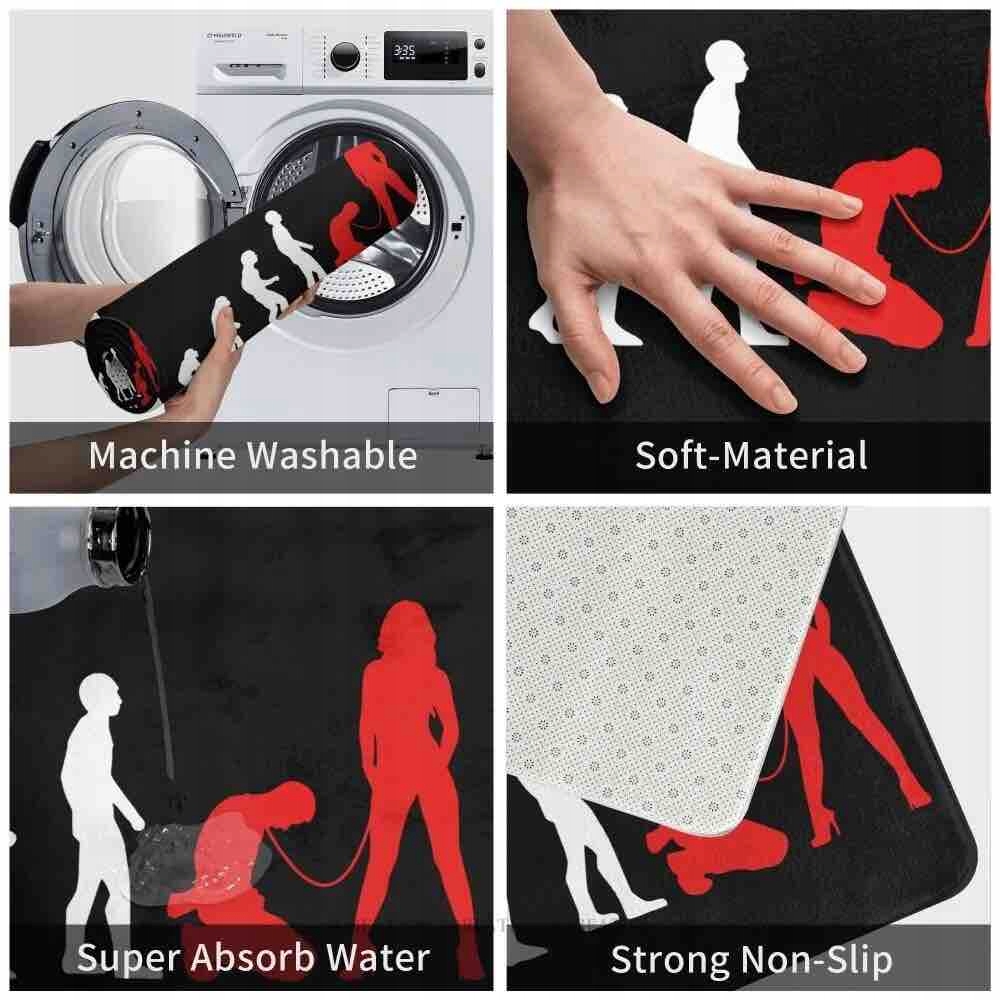 3:35

Machine Washable

Soft-Material

Super Absorb Water

Strong Non-Slip