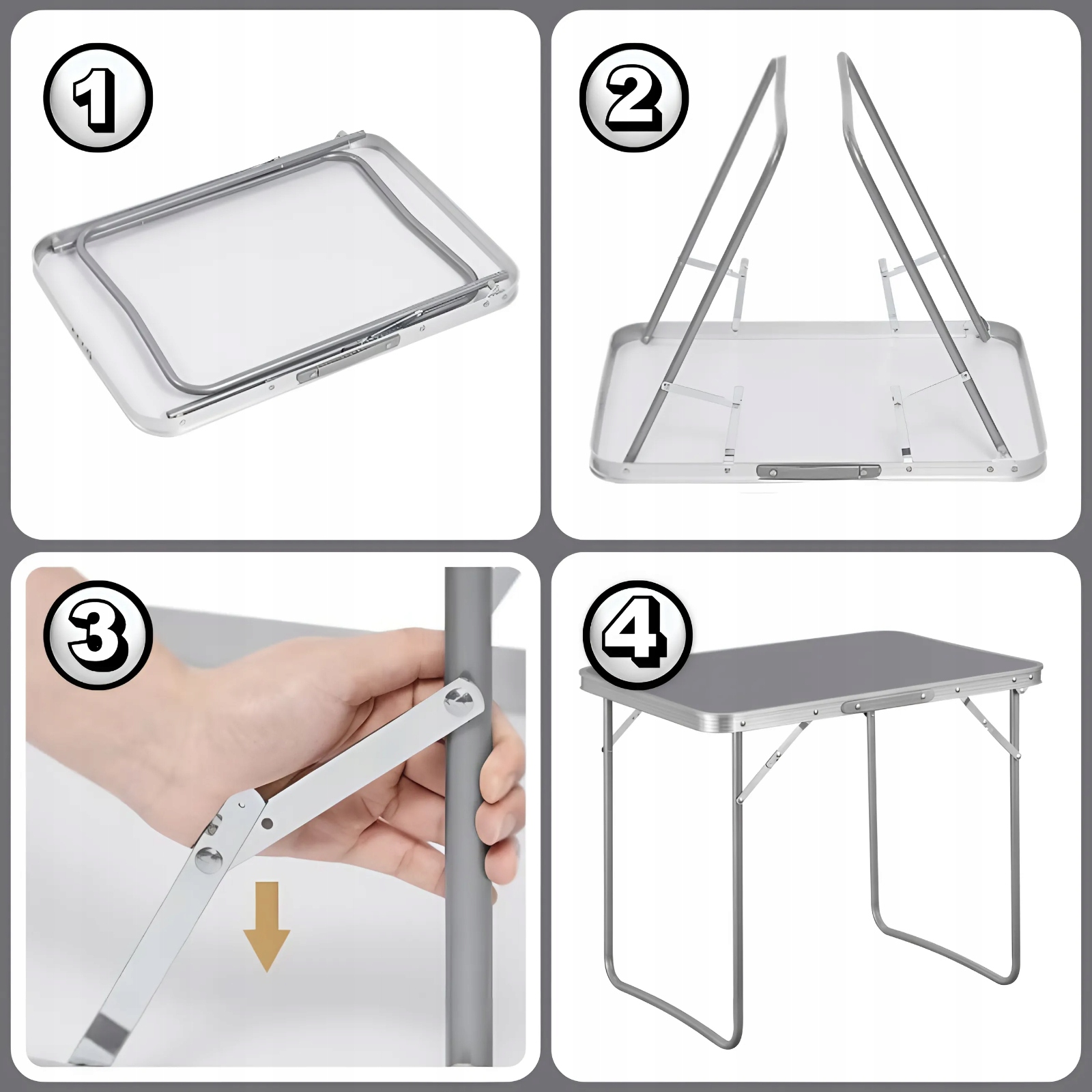 1

2

3

4