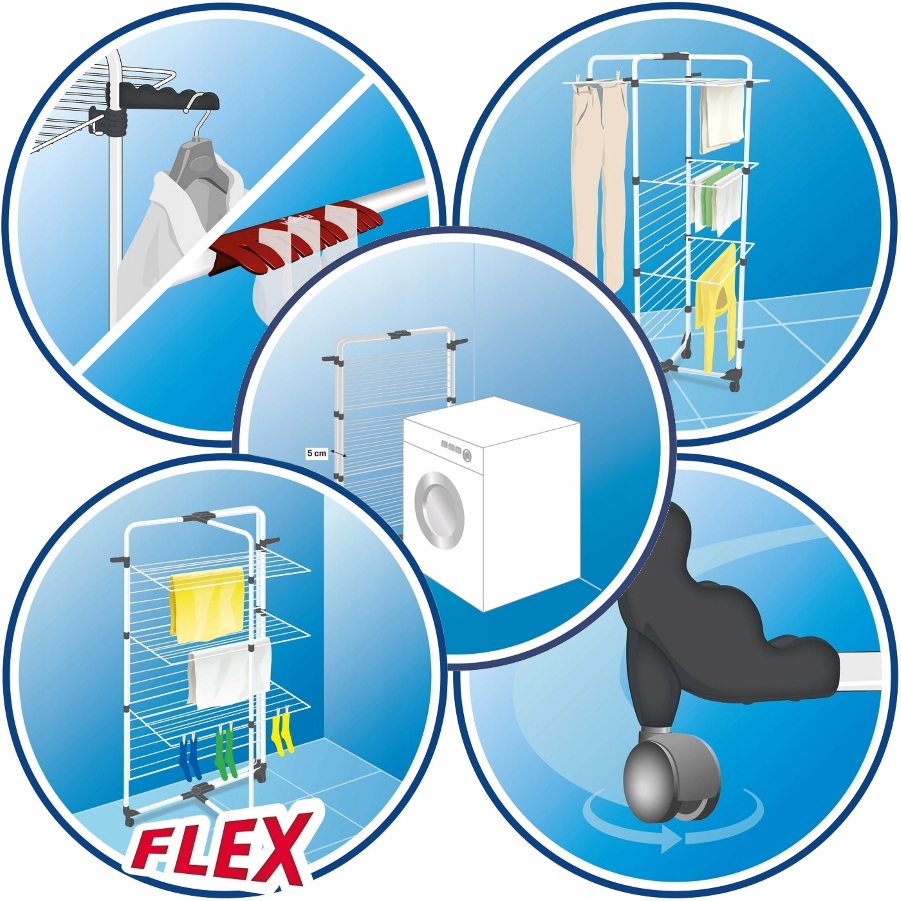 5 cm

FLEX