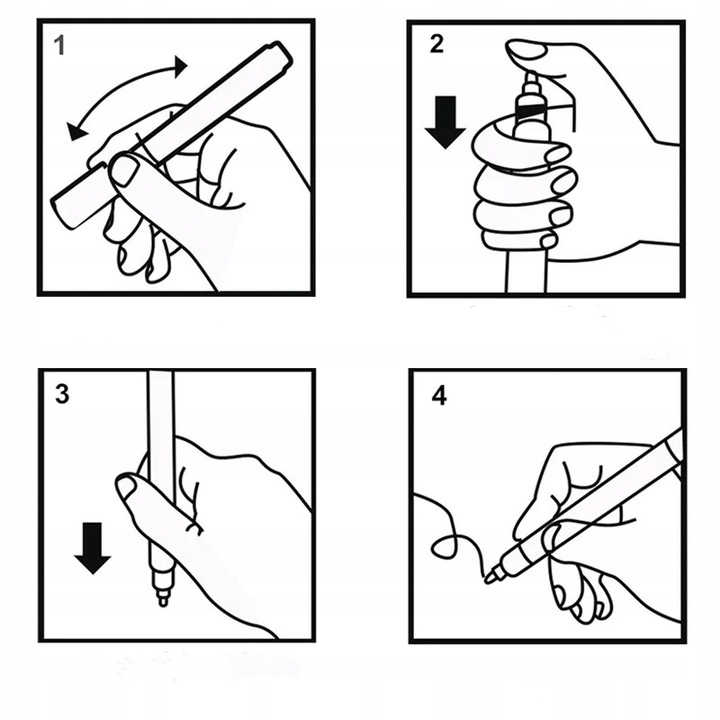 1

2

3

4