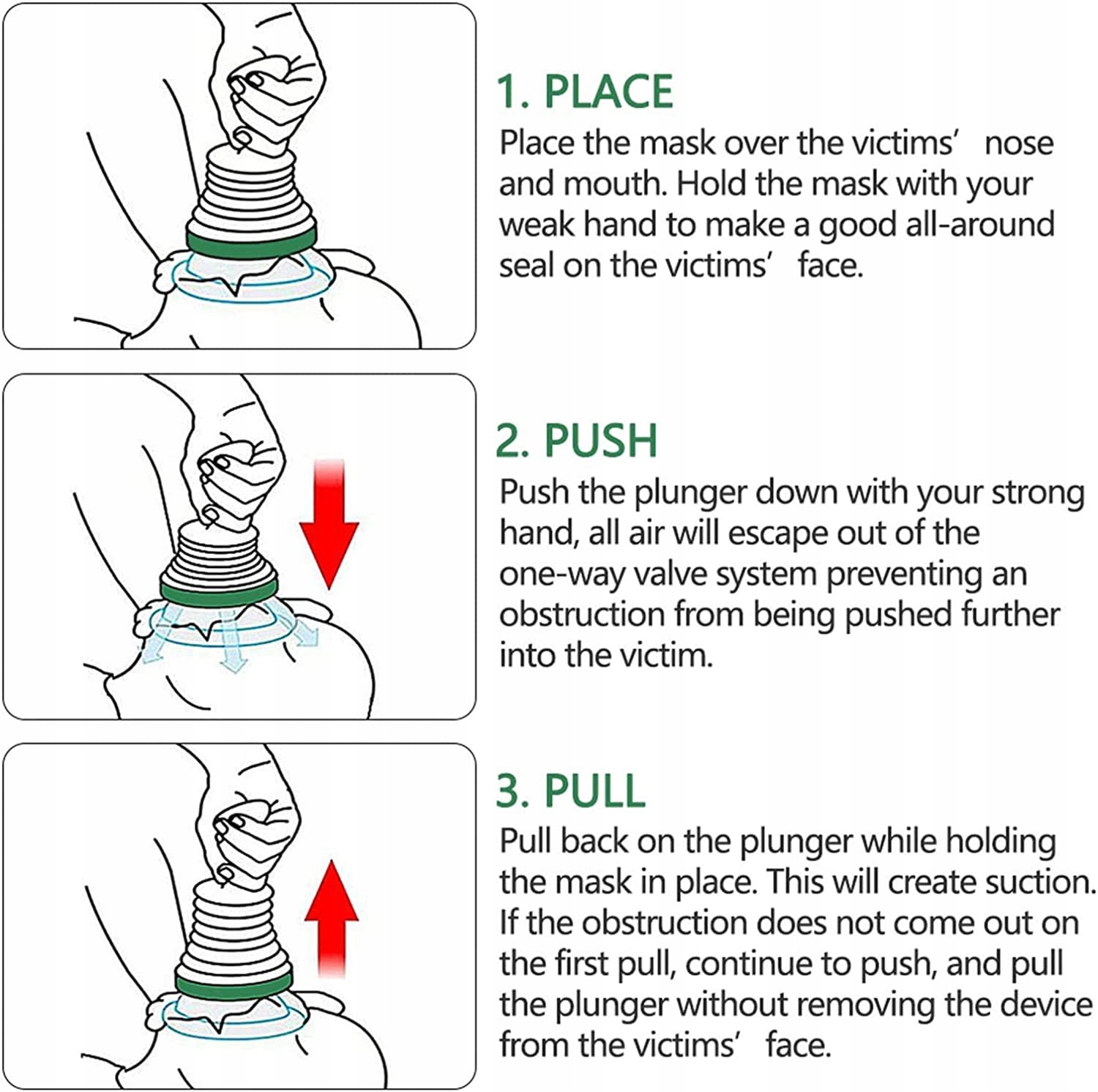 1. PLACE
Place the mask over the victims’ nose and mouth. Hold the mask with your weak hand to make a good all-around seal on the victims’ face.

2. PUSH
Push the plunger down with your strong hand, all air will escape out of the one-way valve system preventing an obstruction from being pushed further into the victim.

3. PULL
Pull back on the plunger while holding the mask in place. This will create suction. If the obstruction does not come out on the first pull, continue to push, and pull the plunger without removing the device from the victims’ face.