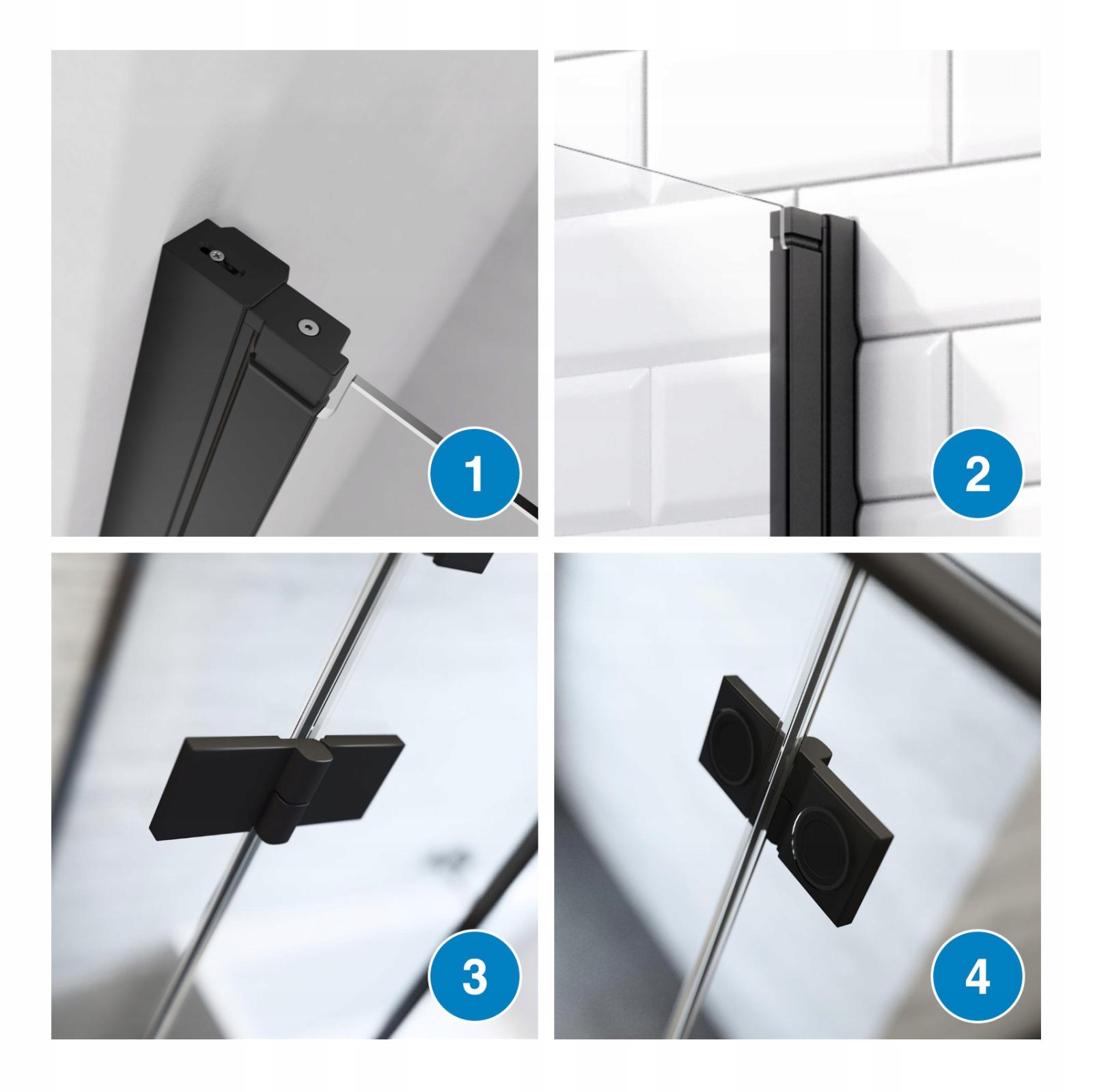 1

2

3

4