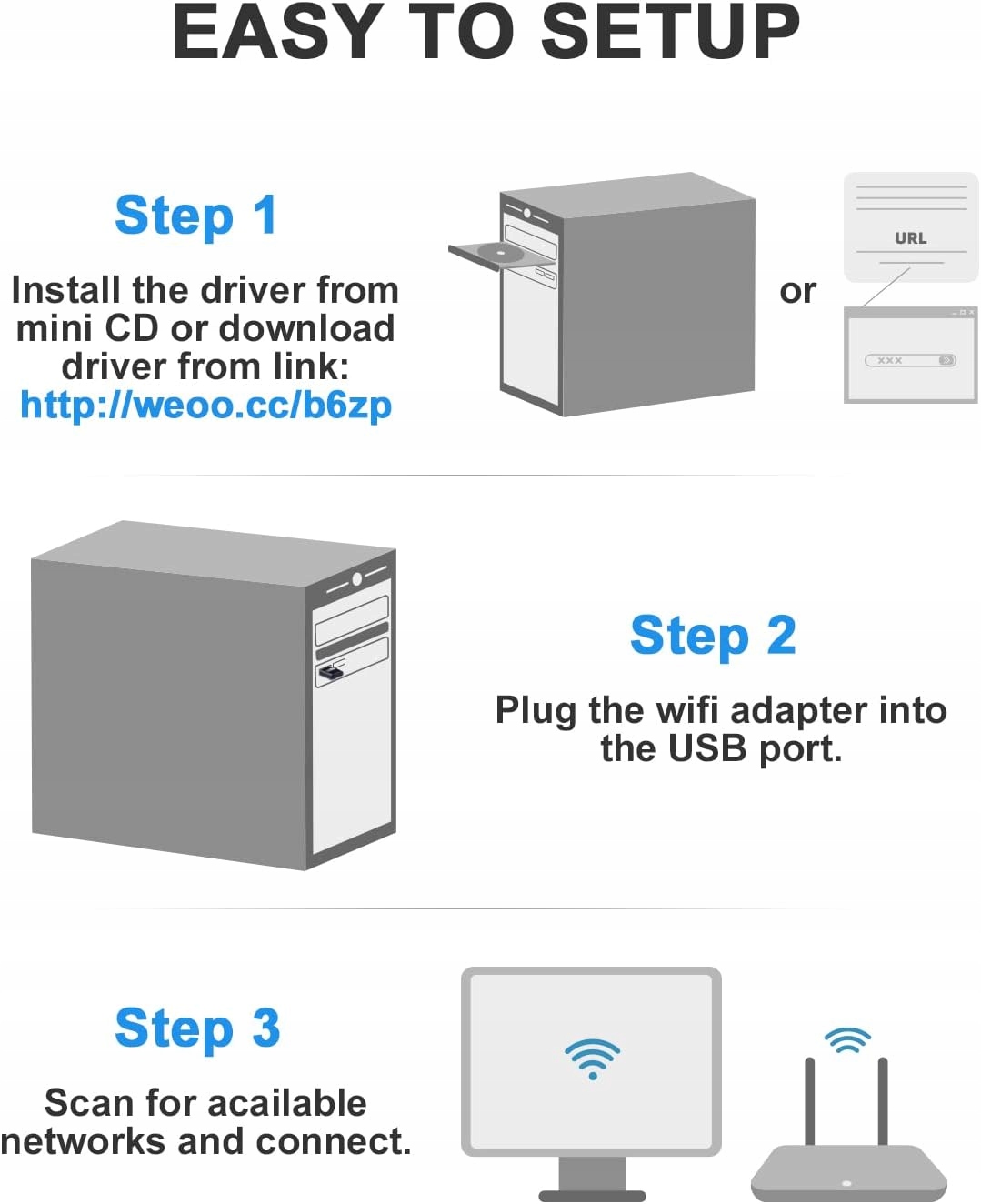 EASY TO SETUP

Step 1

Install the driver from mini CD or download driver from link: http://weoo.cc/b6zp

or

URL

XXX

Step 2

Plug the wifi adapter into the USB port.

Step 3

Scan for acailable networks and connect.