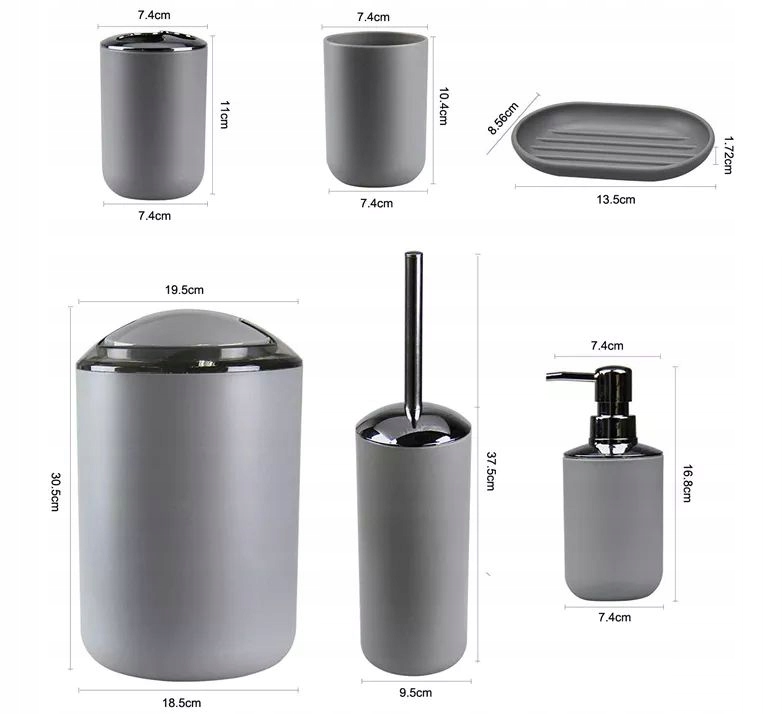 7.4cm
11cm
7.4cm

7.4cm
10.4cm
7.4cm

8.56cm
1.72cm
13.5cm

19.5cm
30.5cm
18.5cm

37.5cm
9.5cm

7.4cm
16.8cm
7.4cm