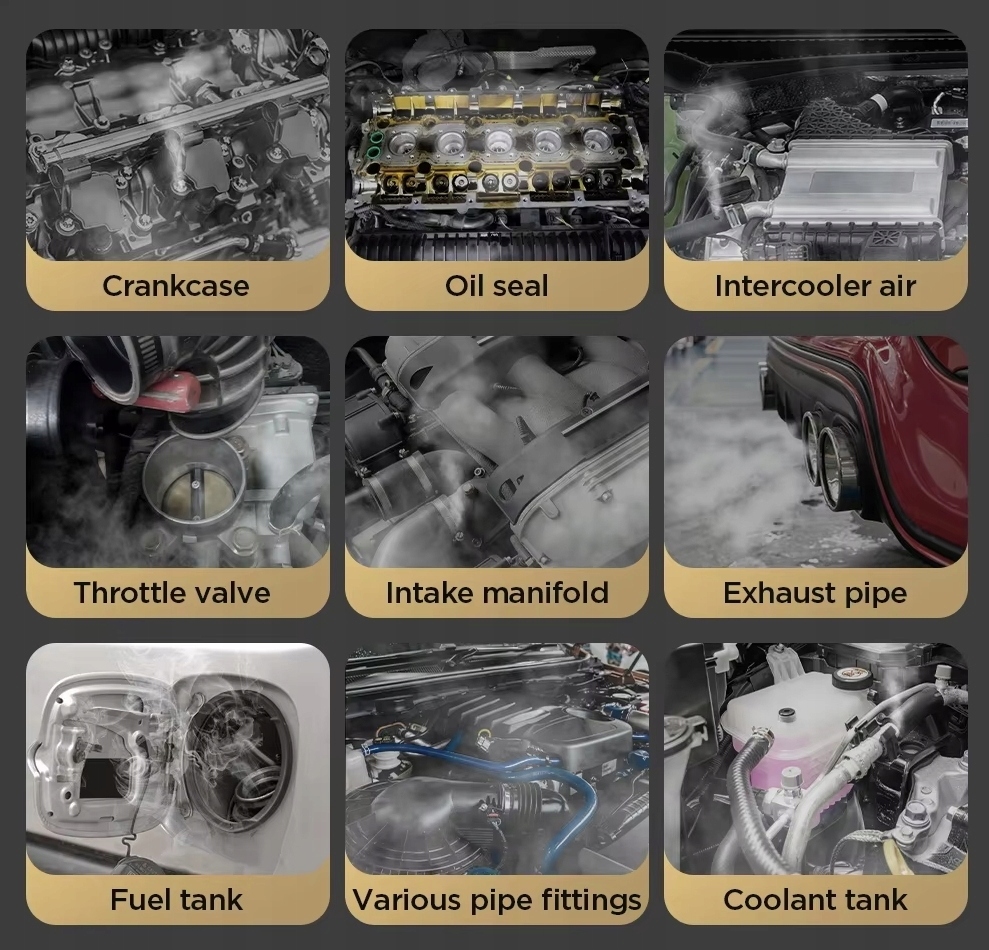 Crankcase

Oil seal

Intercooler air

Throttle valve

Intake manifold

Exhaust pipe

Fuel tank

Various pipe fittings

Coolant tank