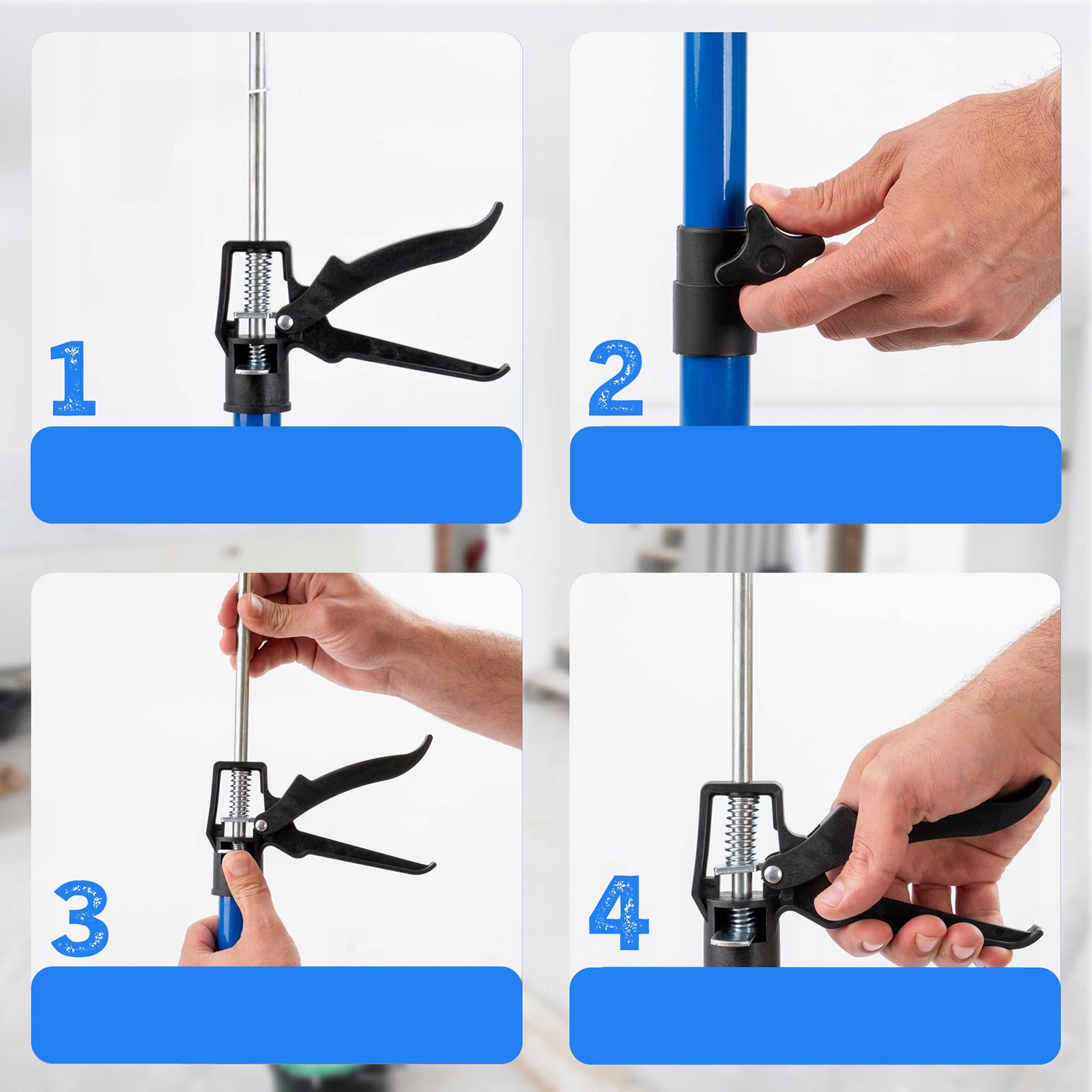 1

2

3

4