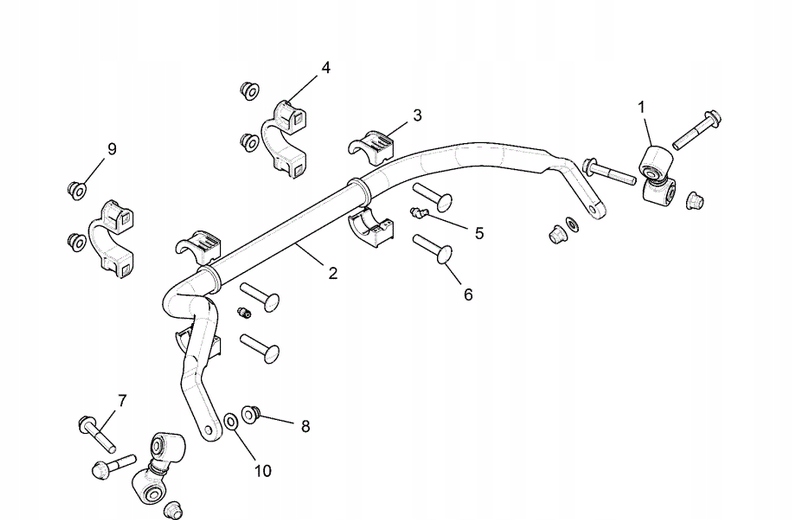 4
3
1
9
5
2
6
7
8
10