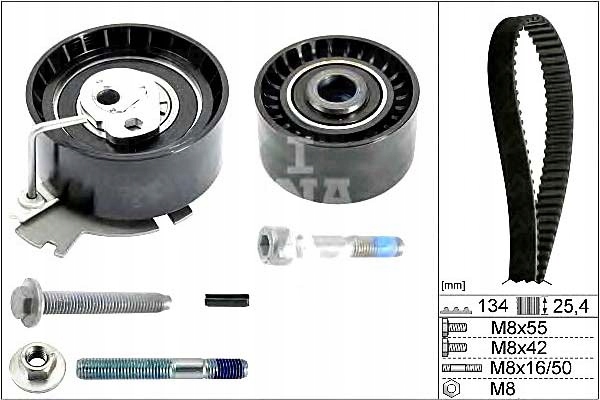 [mm]

134 25,4

M8x55

M8x42

M8x16/50

M8