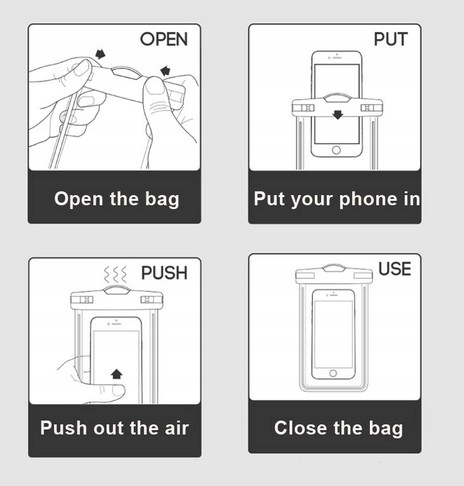 OPEN

Open the bag

PUT

Put your phone in

PUSH

Push out the air

USE

Close the bag