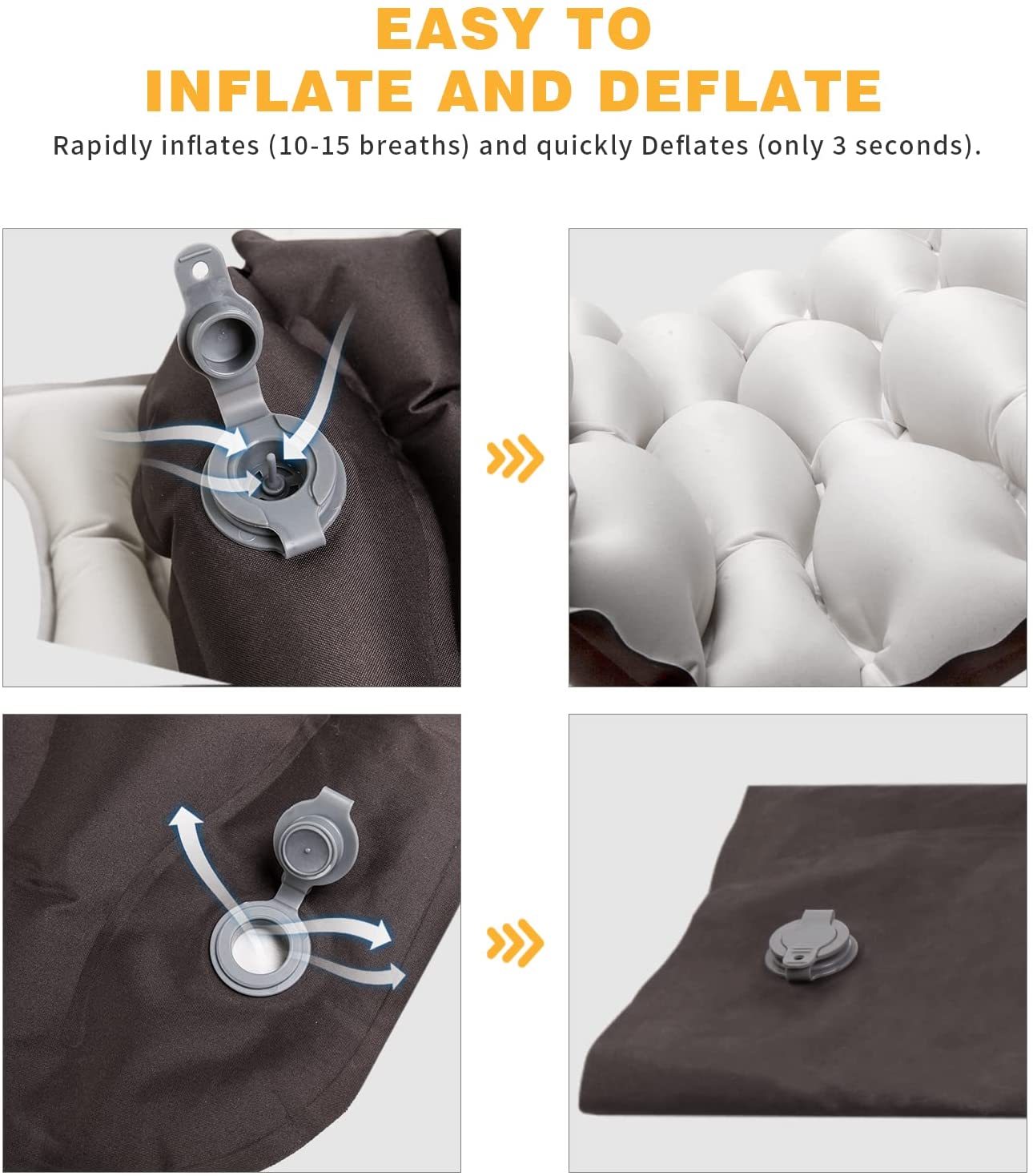 EASY TO
INFLATE AND DEFLATE

Rapidly inflates (10-15 breaths) and quickly Deflates (only 3 seconds).