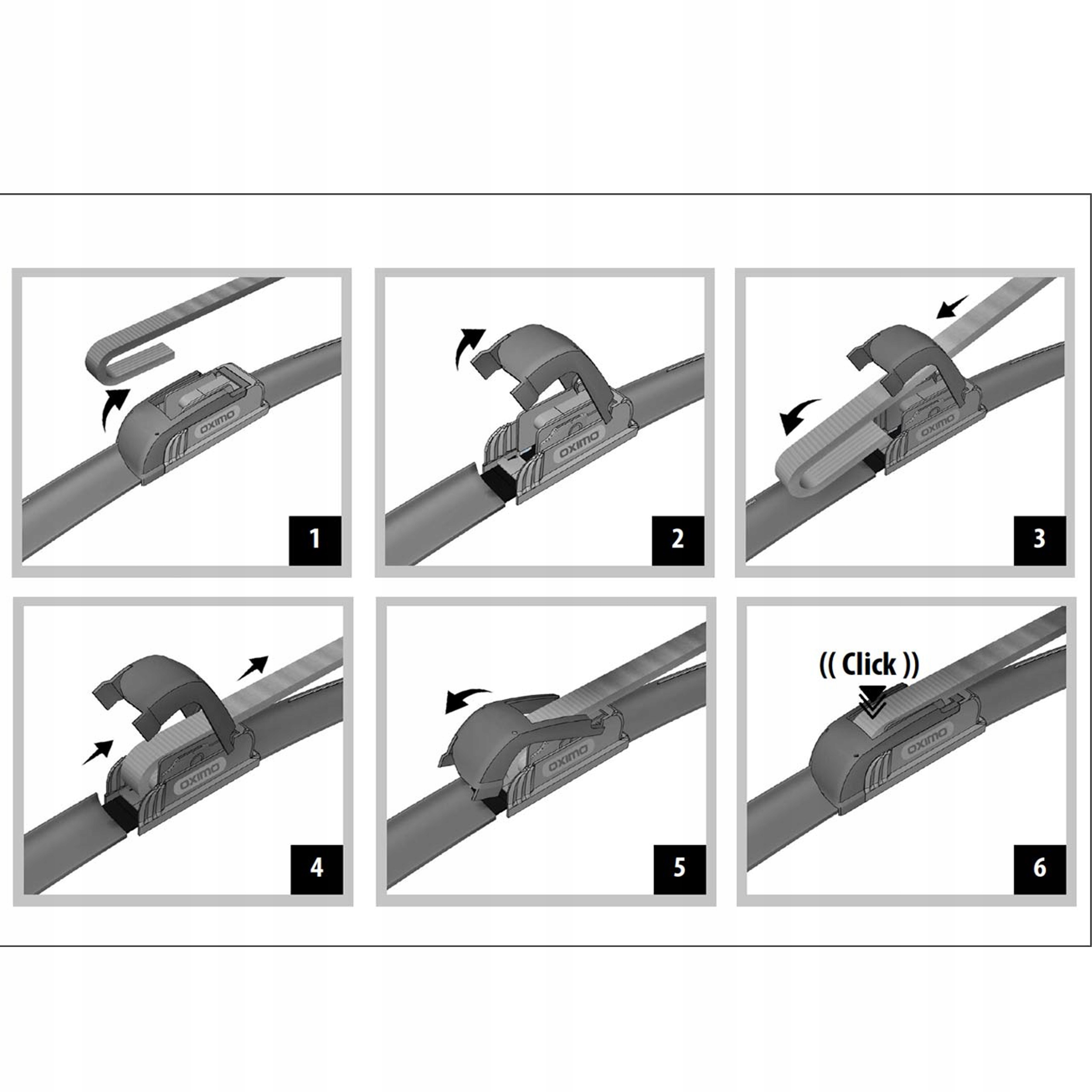 OXIMO
1

OXIMO
2

OXIMO
3

OXIMO
4

OXIMO
5

(( Click ))
OXIMO
6