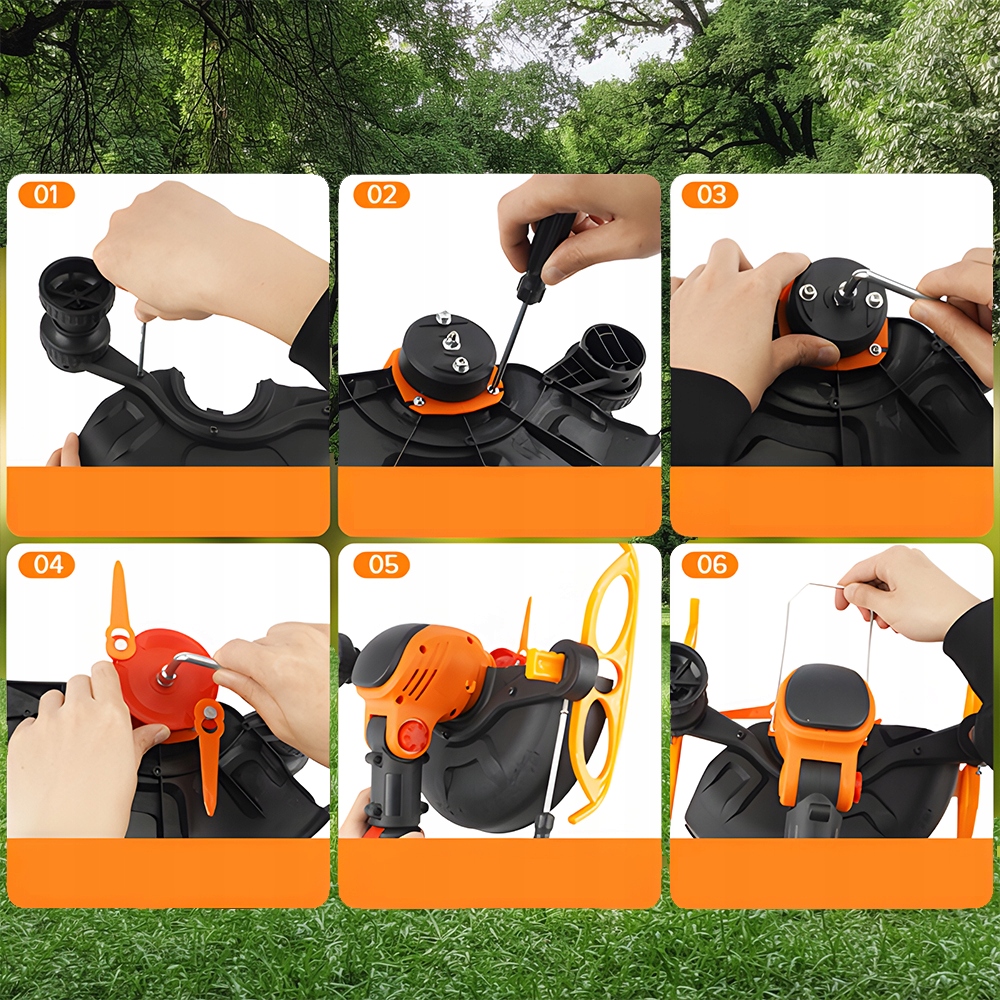 01

02

03

04

05

06