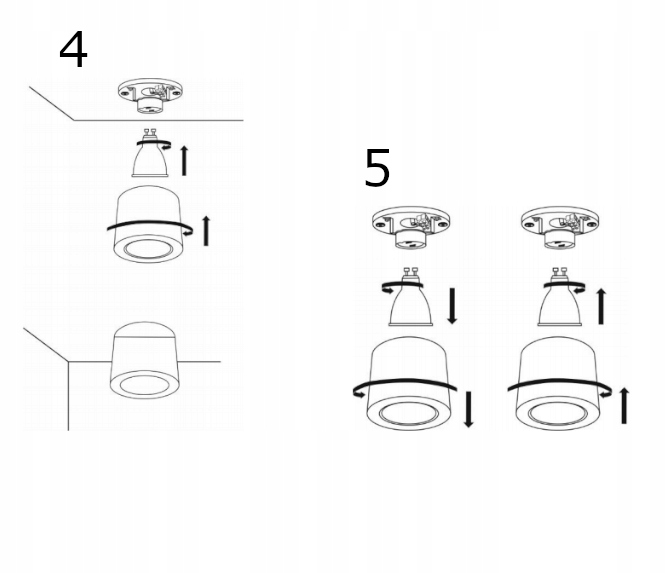 4

5