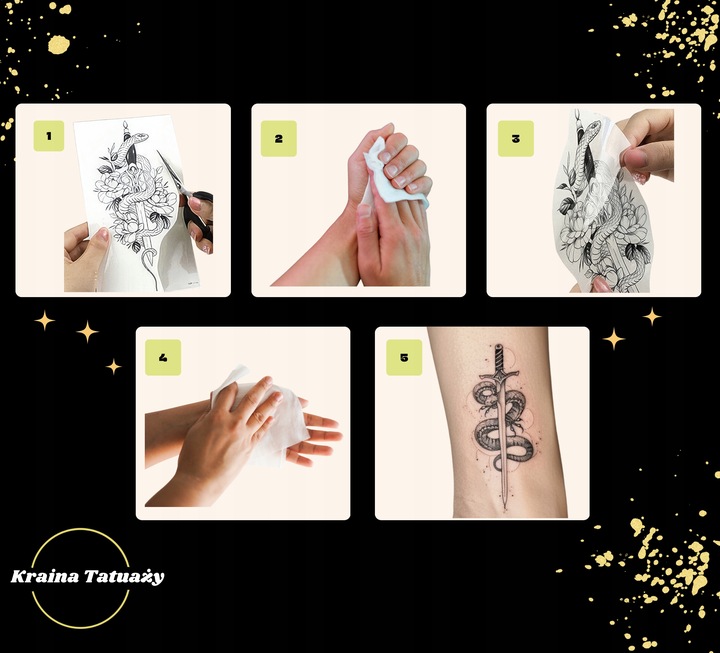 1

2

3

4

5

Kraina Tatuaży