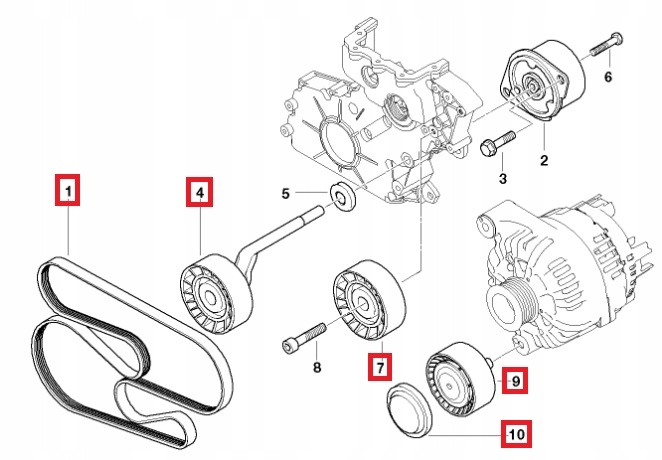 6
2
3
1
4
5
8
7
9
10