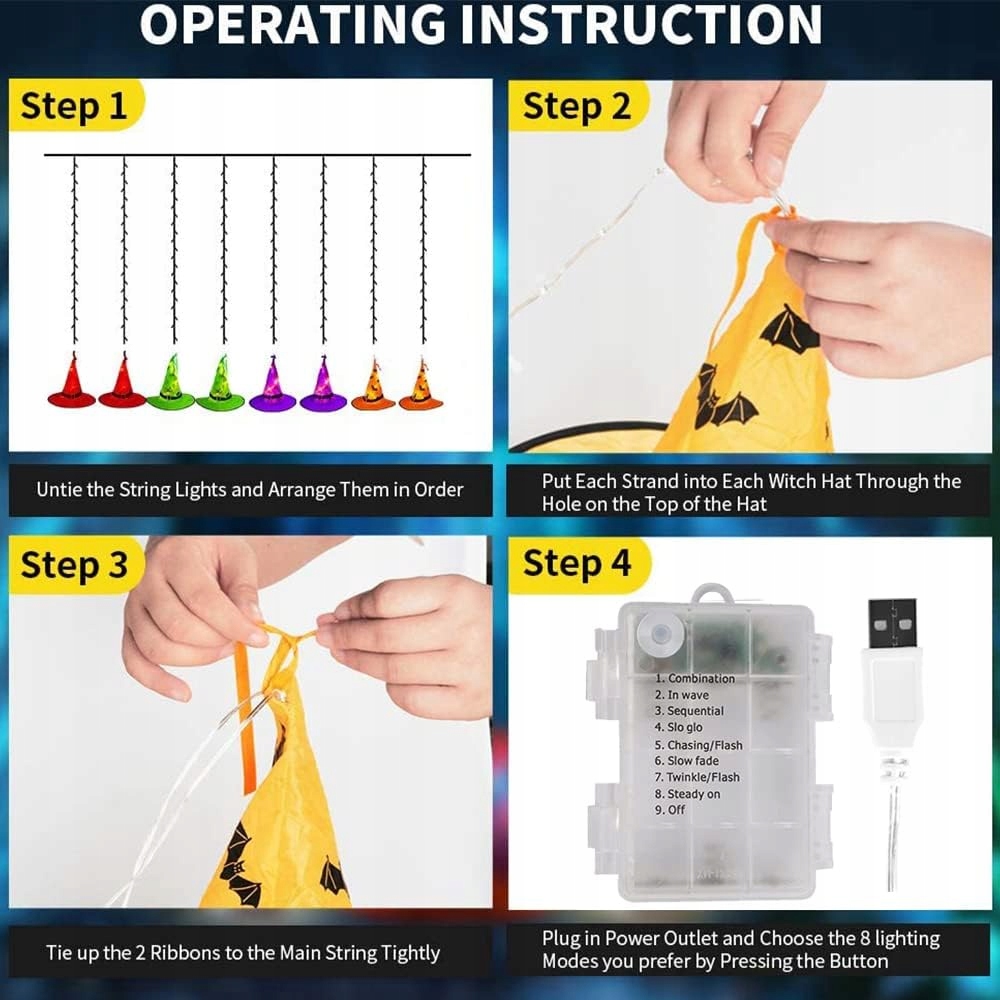 OPERATING INSTRUCTION

Step 1

Untie the String Lights and Arrange Them in Order

Step 2

Put Each Strand into Each Witch Hat Through the Hole on the Top of the Hat

Step 3

Tie up the 2 Ribbons to the Main String Tightly

Step 4

1. Combination
2. In wave
3. Sequential
4. Slo glo
5. Chasing/Flash
6. Slow fade
7. Twinkle/Flash
8. Steady on
9. Off

Plug in Power Outlet and Choose the 8 lighting Modes you prefer by Pressing the Button