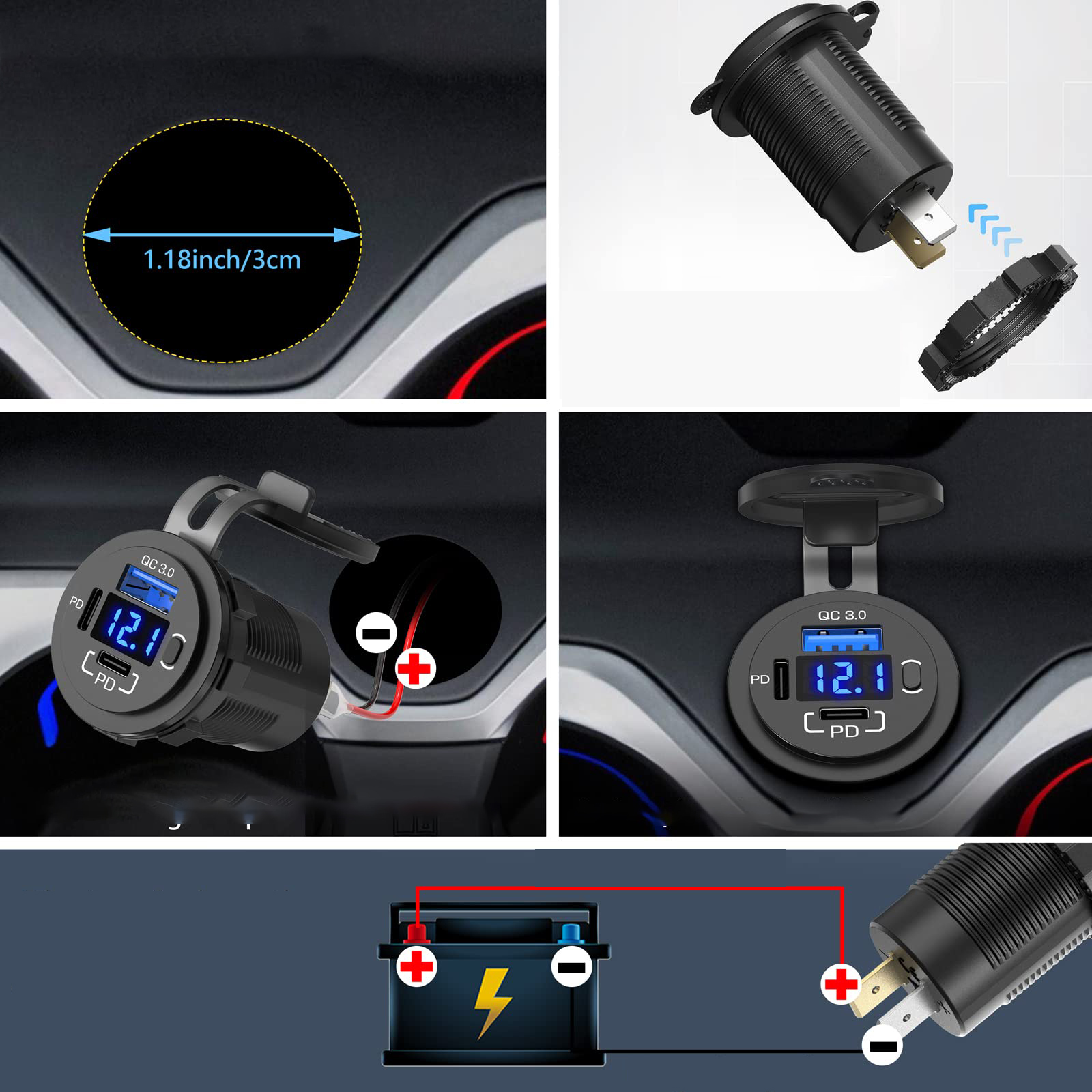 1.18inch/3cm

QC 3.0
PD
12.1
PD

QC 3.0
PD
12.1
PD