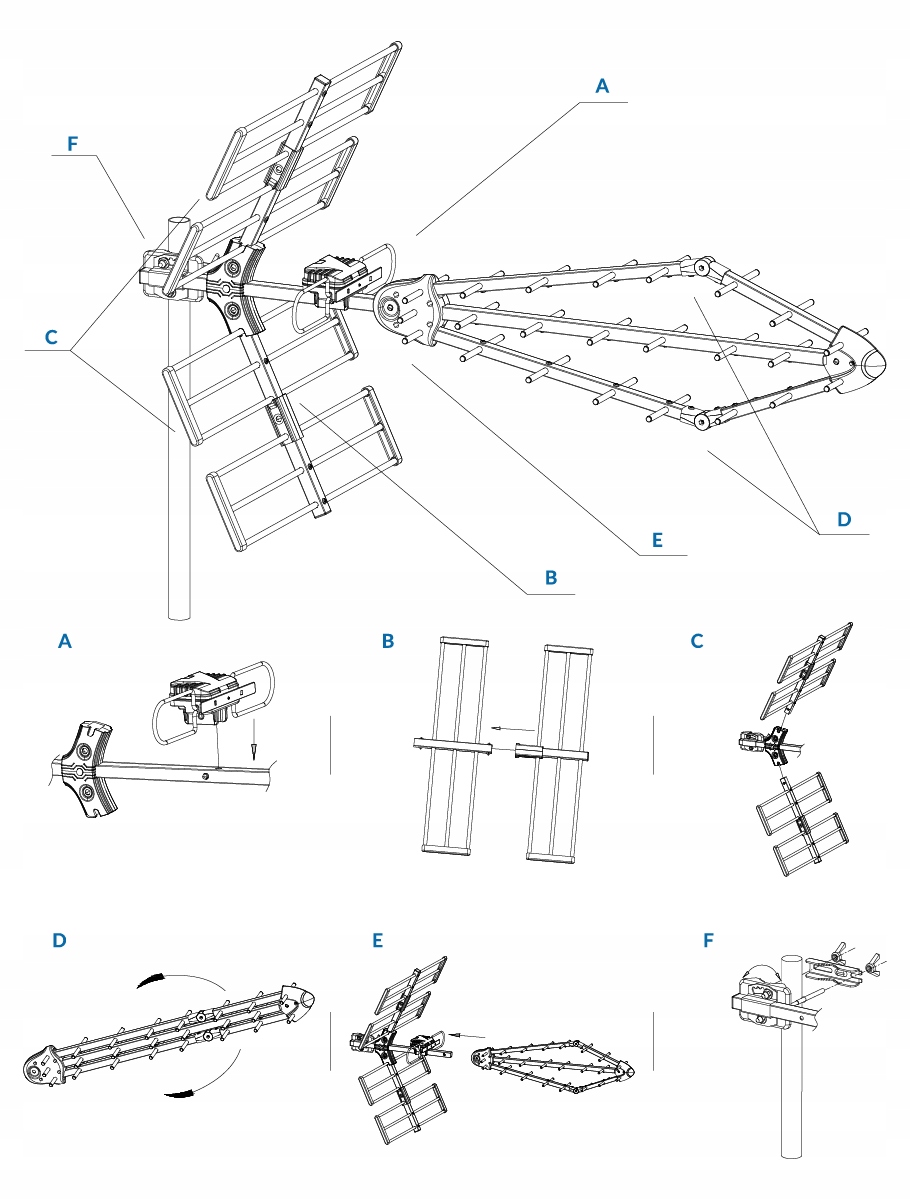 A
F
C
D
E
B
A
B
C
D
E
F