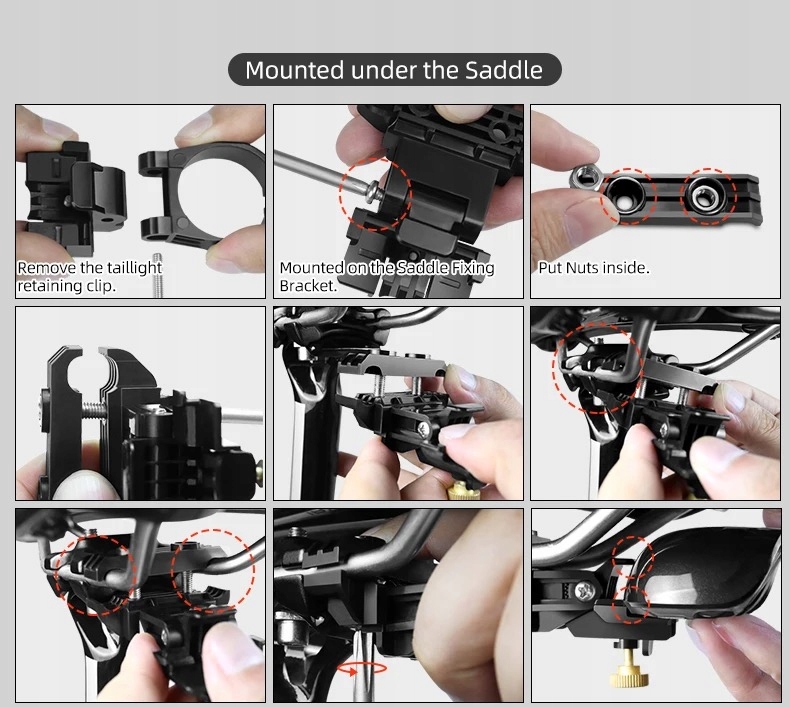 Mounted under the Saddle

Remove the taillight retaining clip.

Mounted on the Saddle Fixing Bracket.

Put Nuts inside.