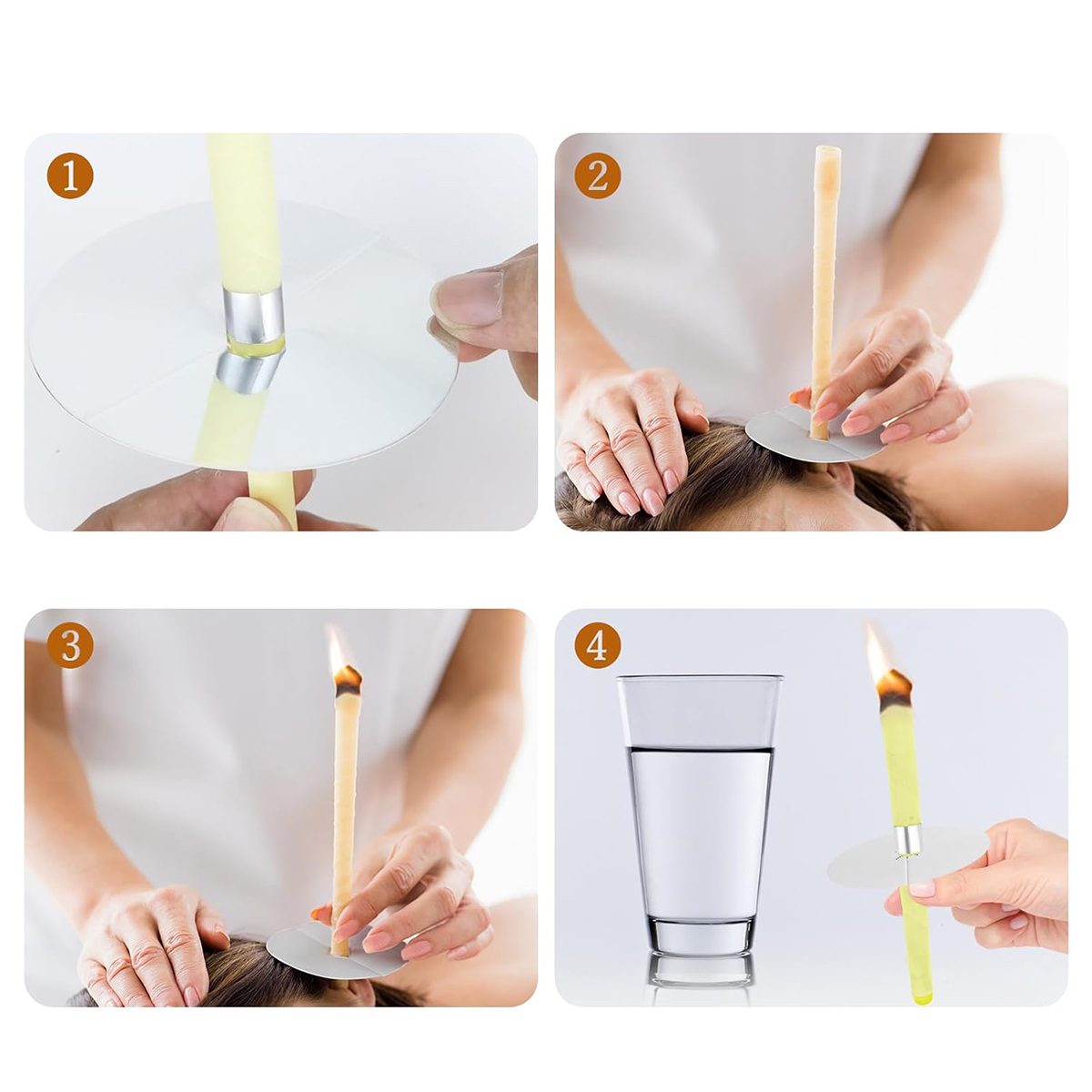 1

2

3

4