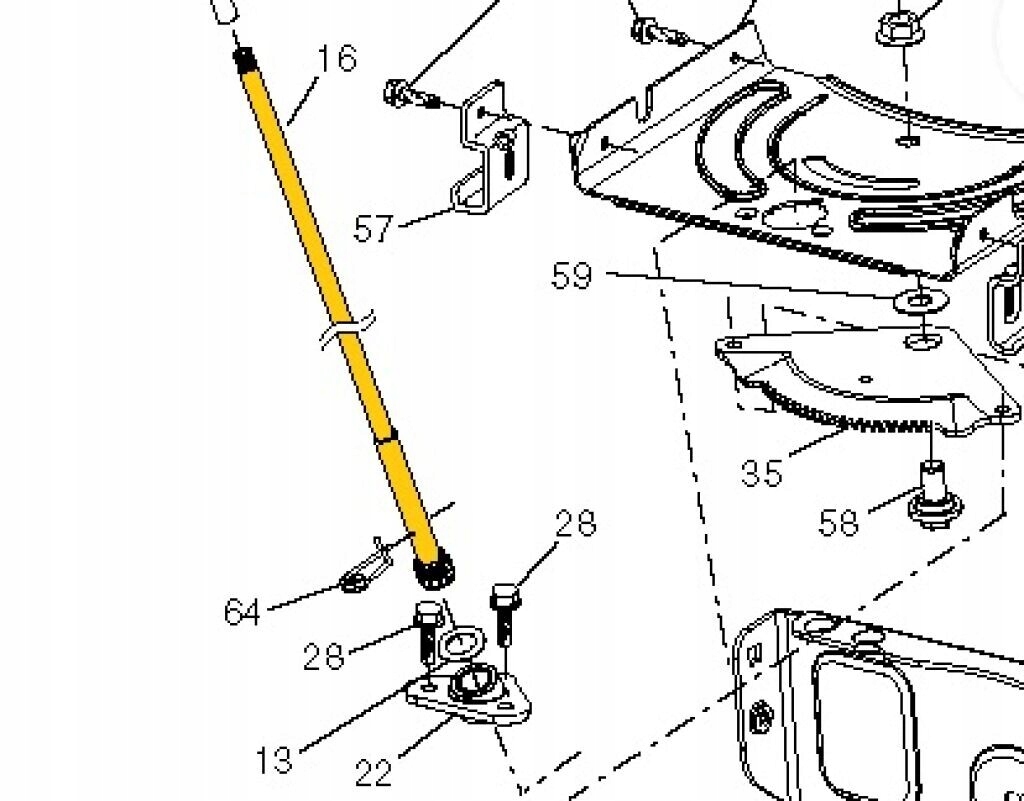 16
57
59
35
58
28
64
28
13
22