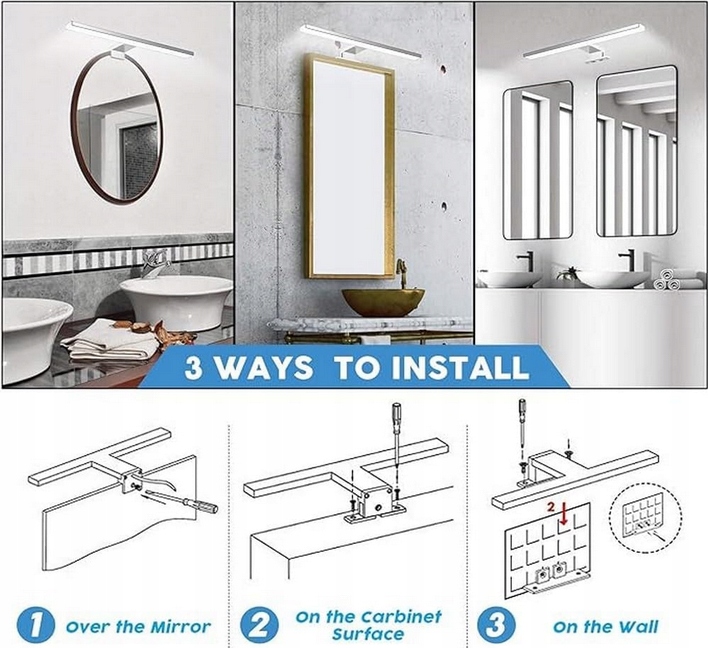 3 WAYS TO INSTALL

2

1 Over the Mirror

2 On the Carbinet Surface

3 On the Wall