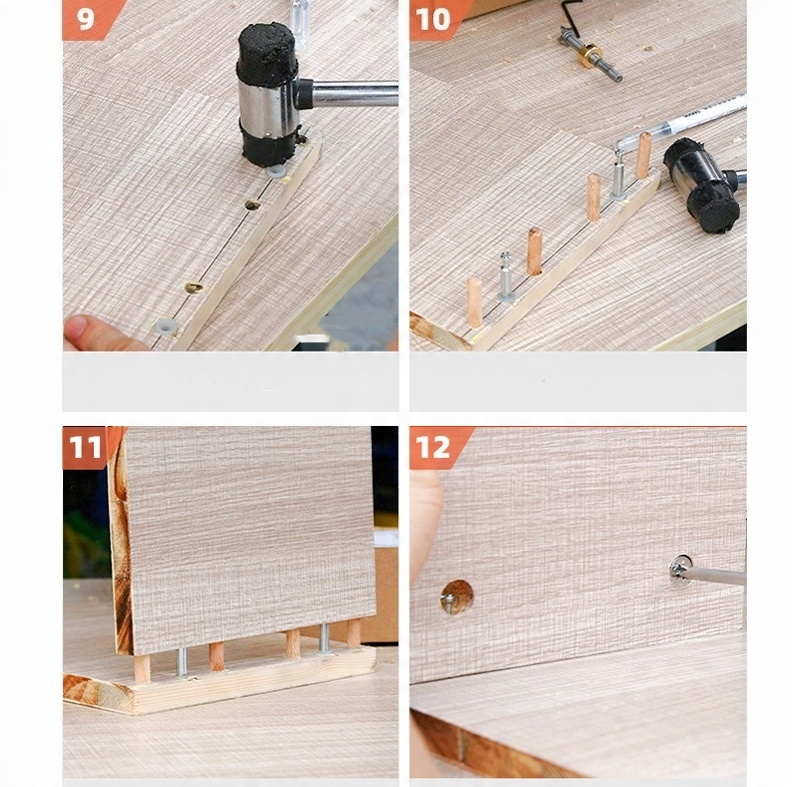 9

10

11

12