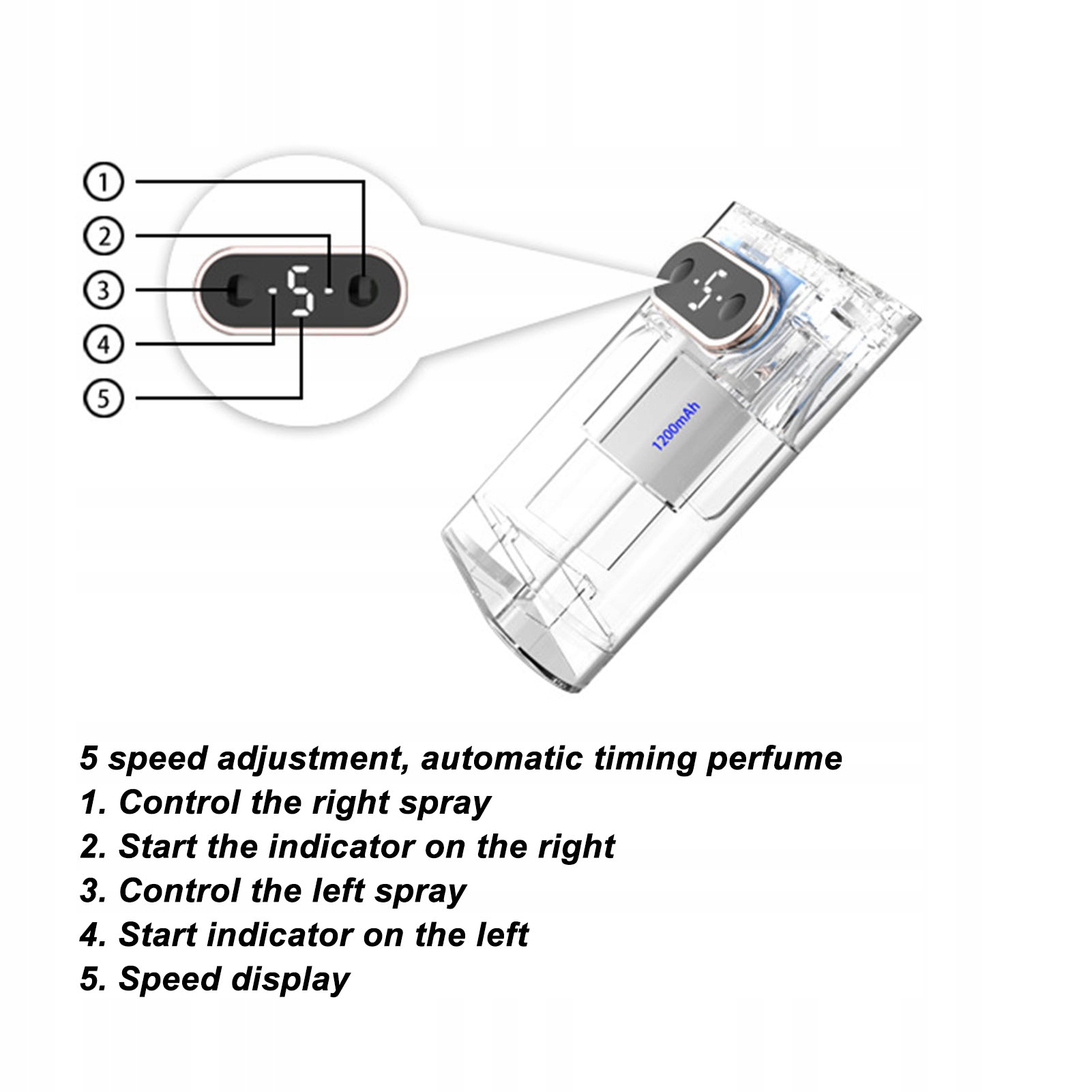 ①
②
③
④
⑤

5

5

1200mAh

5 speed adjustment, automatic timing perfume
1. Control the right spray
2. Start the indicator on the right
3. Control the left spray
4. Start indicator on the left
5. Speed display