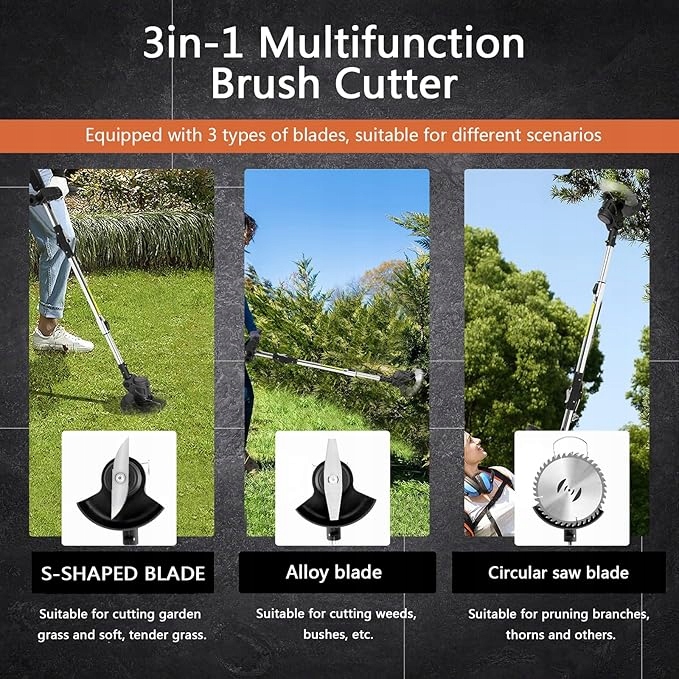 3in-1 Multifunction Brush Cutter

Equipped with 3 types of blades, suitable for different scenarios

S-SHAPED BLADE

Suitable for cutting garden grass and soft, tender grass.

Alloy blade

Suitable for cutting weeds, bushes, etc.

Circular saw blade

Suitable for pruning branches, thorns and others.