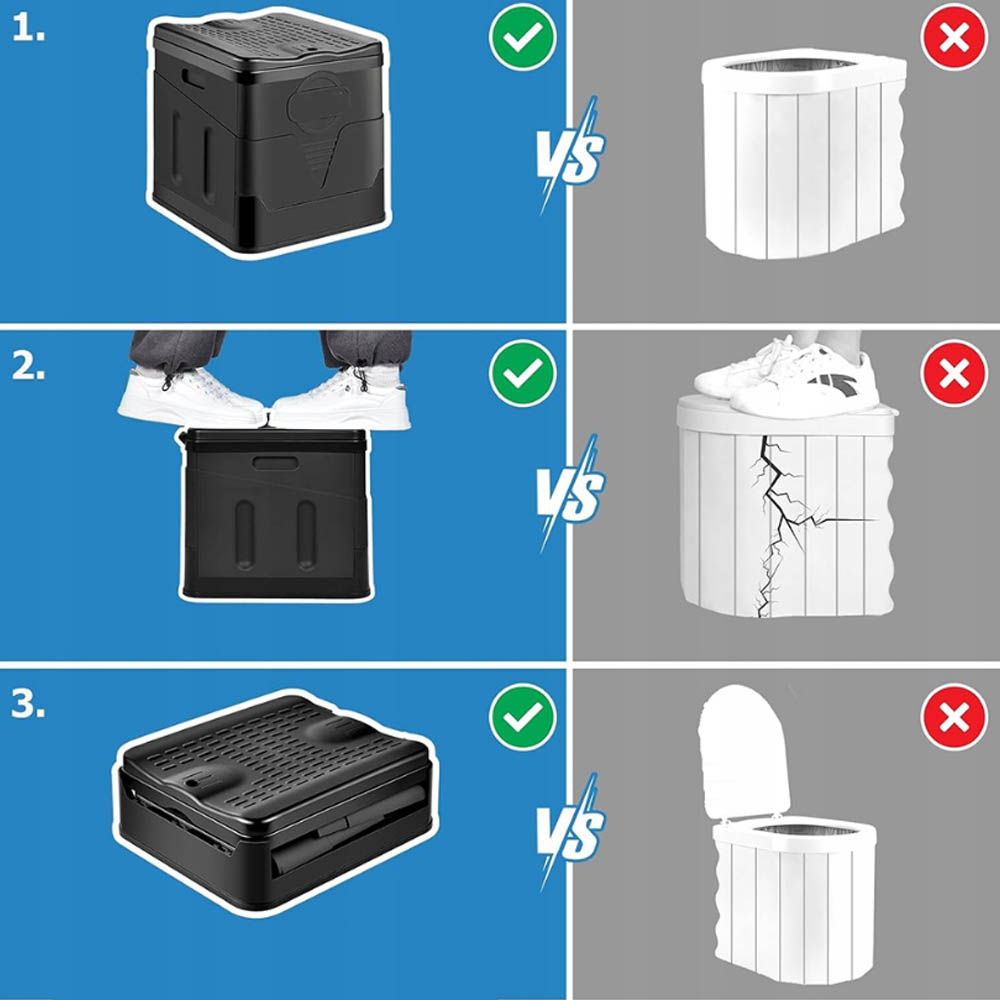 1.

VS

2.

VS

3.

VS